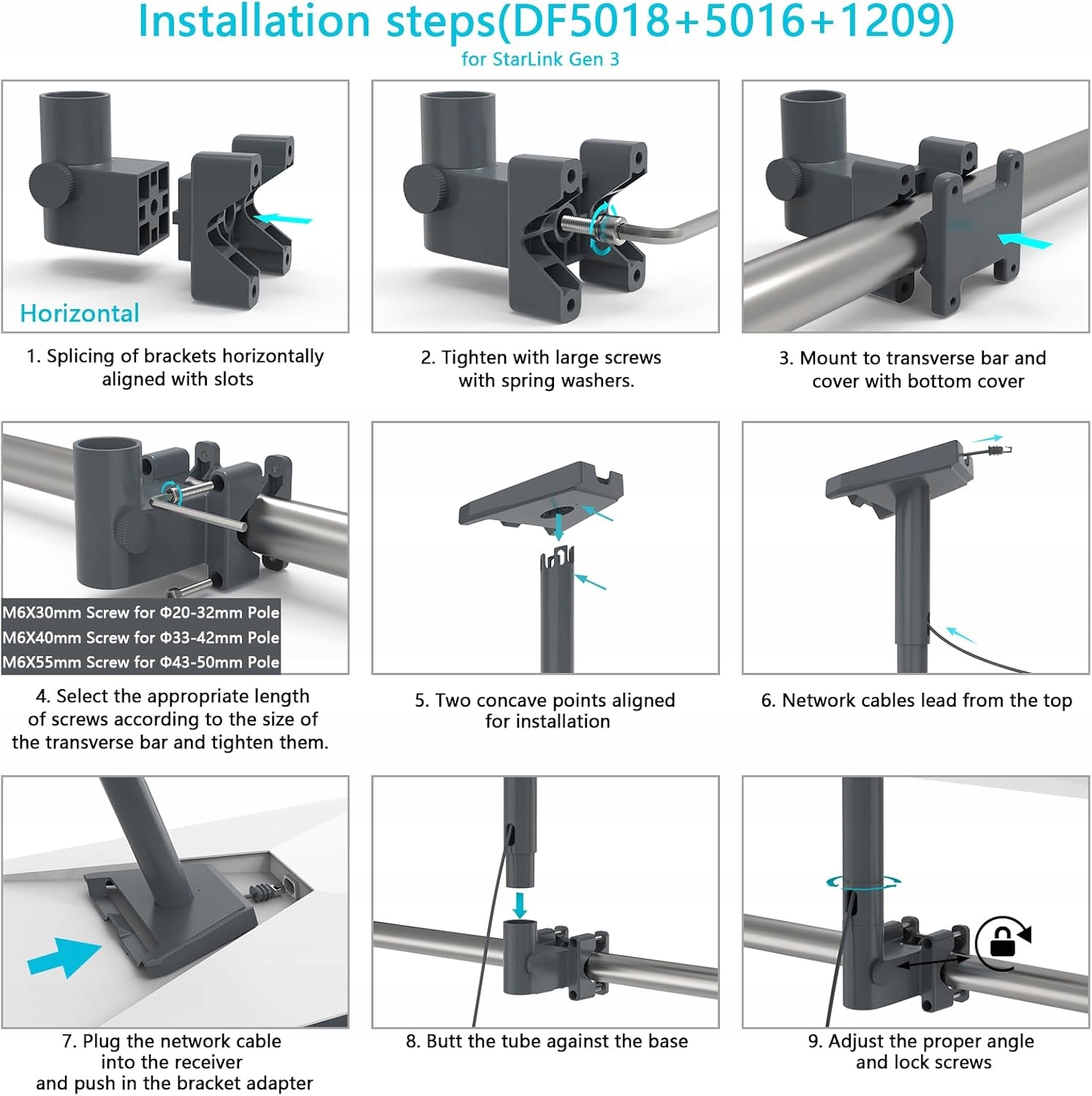 Installation steps(DF5018+5016+1209)
for StarLink Gen 3

Horizontal

1. Splicing of brackets horizontally aligned with slots

2. Tighten with large screws with spring washers.

3. Mount to transverse bar and cover with bottom cover

M6X30mm Screw for Φ20-32mm Pole
M6X40mm Screw for Φ33-42mm Pole
M6X55mm Screw for Φ43-50mm Pole

4. Select the appropriate length of screws according to the size of the transverse bar and tighten them.

5. Two concave points aligned for installation

6. Network cables lead from the top

7. Plug the network cable into the receiver and push in the bracket adapter

8. Butt the tube against the base

9. Adjust the proper angle and lock screws