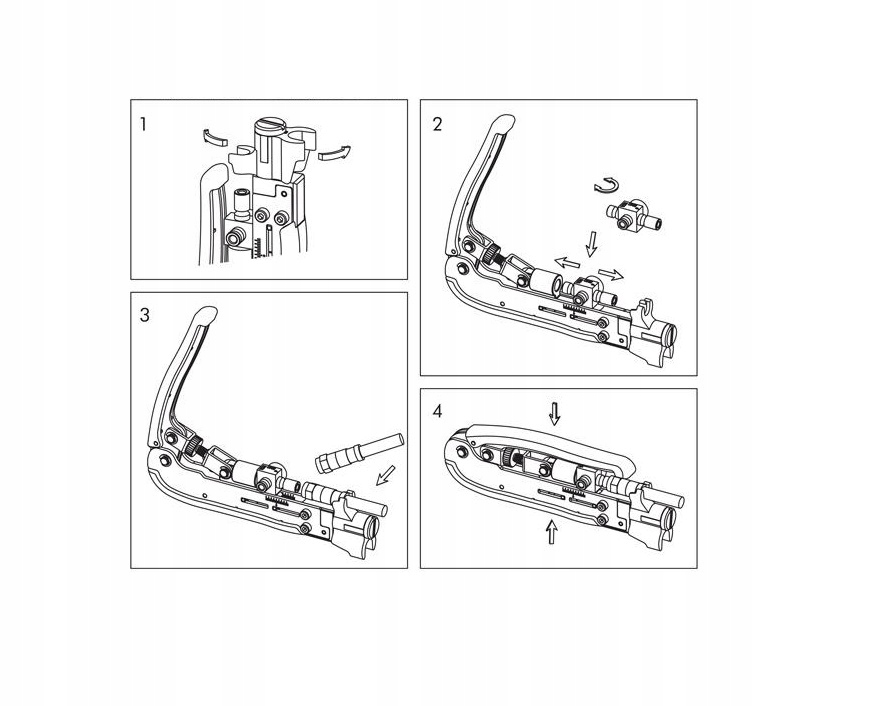 1

2

3

4