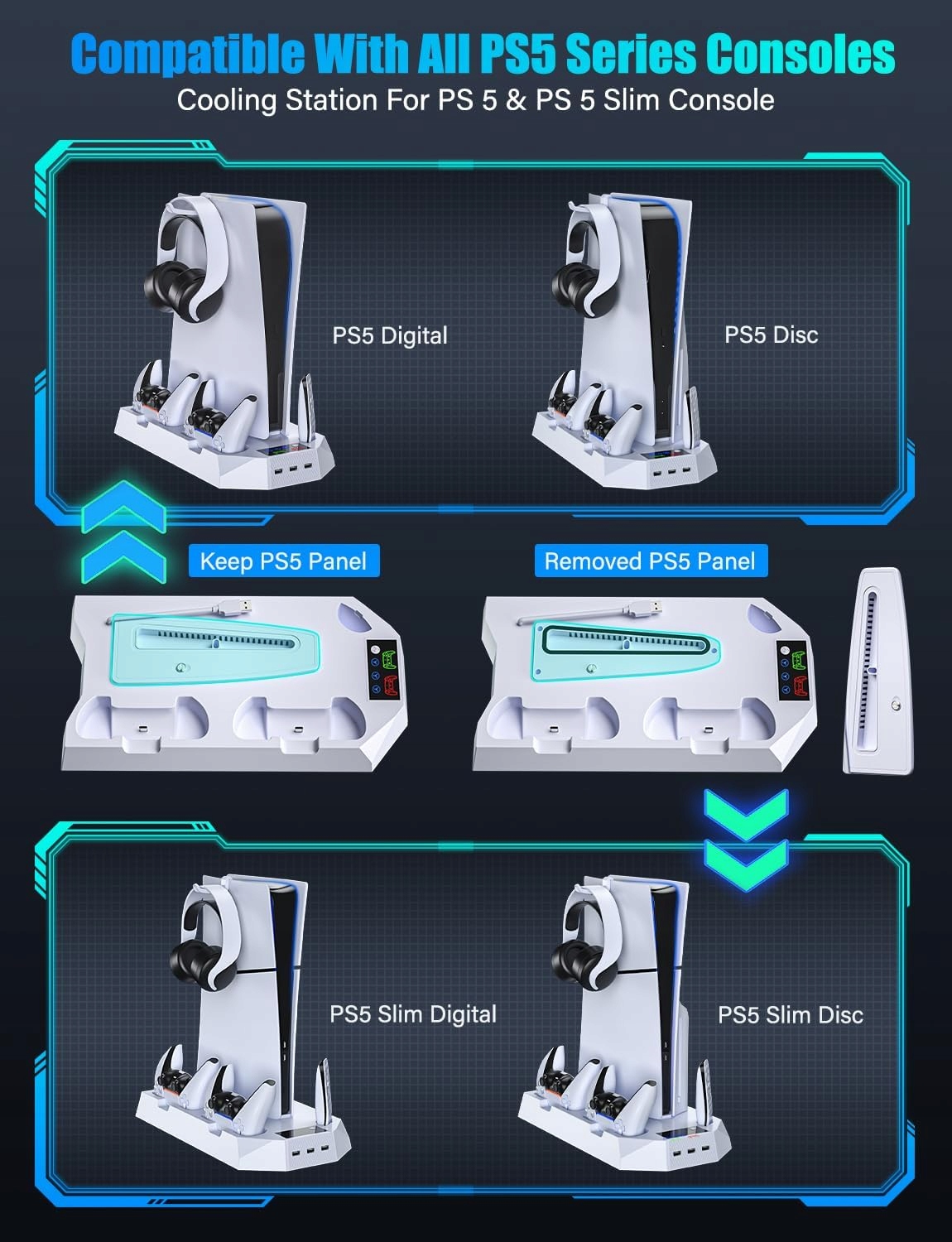 Compatible With All PS5 Series Consoles
Cooling Station For PS 5 & PS 5 Slim Console

PS5 Digital

PS5 Disc

Keep PS5 Panel

Removed PS5 Panel

PS5 Slim Digital

PS5 Slim Disc