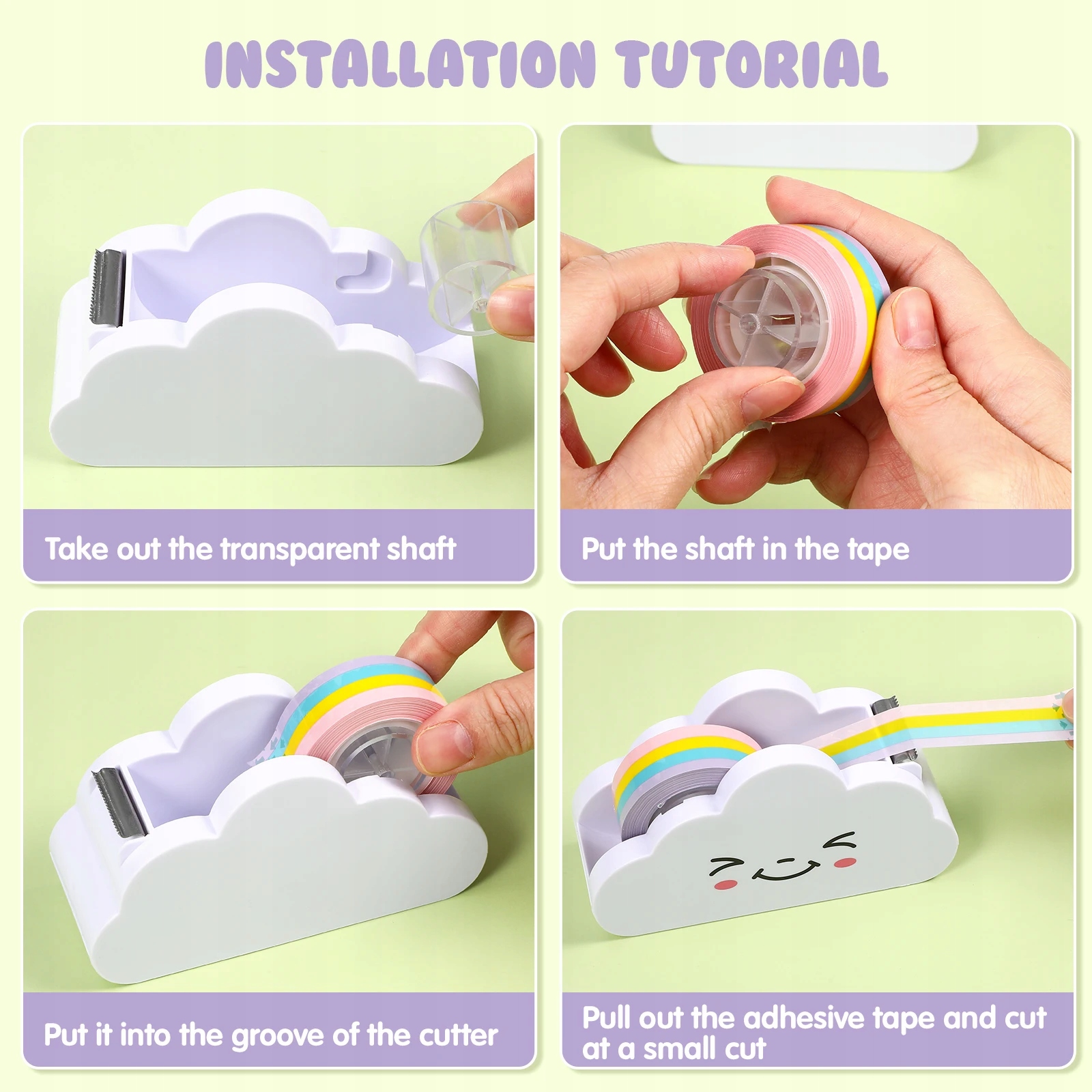 INSTALLATION TUTORIAL

Take out the transparent shaft

Put the shaft in the tape

Put it into the groove of the cutter

Pull out the adhesive tape and cut at a small cut