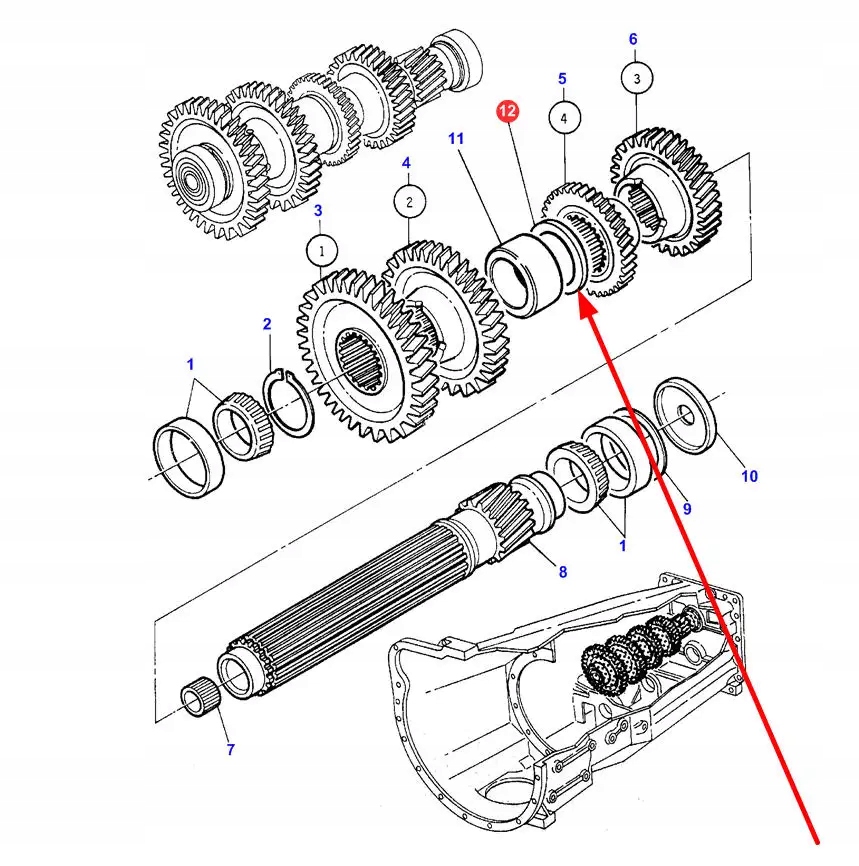 6
3
5
4
12
11
4
2
3
1
2
1
10
9
1
8
7