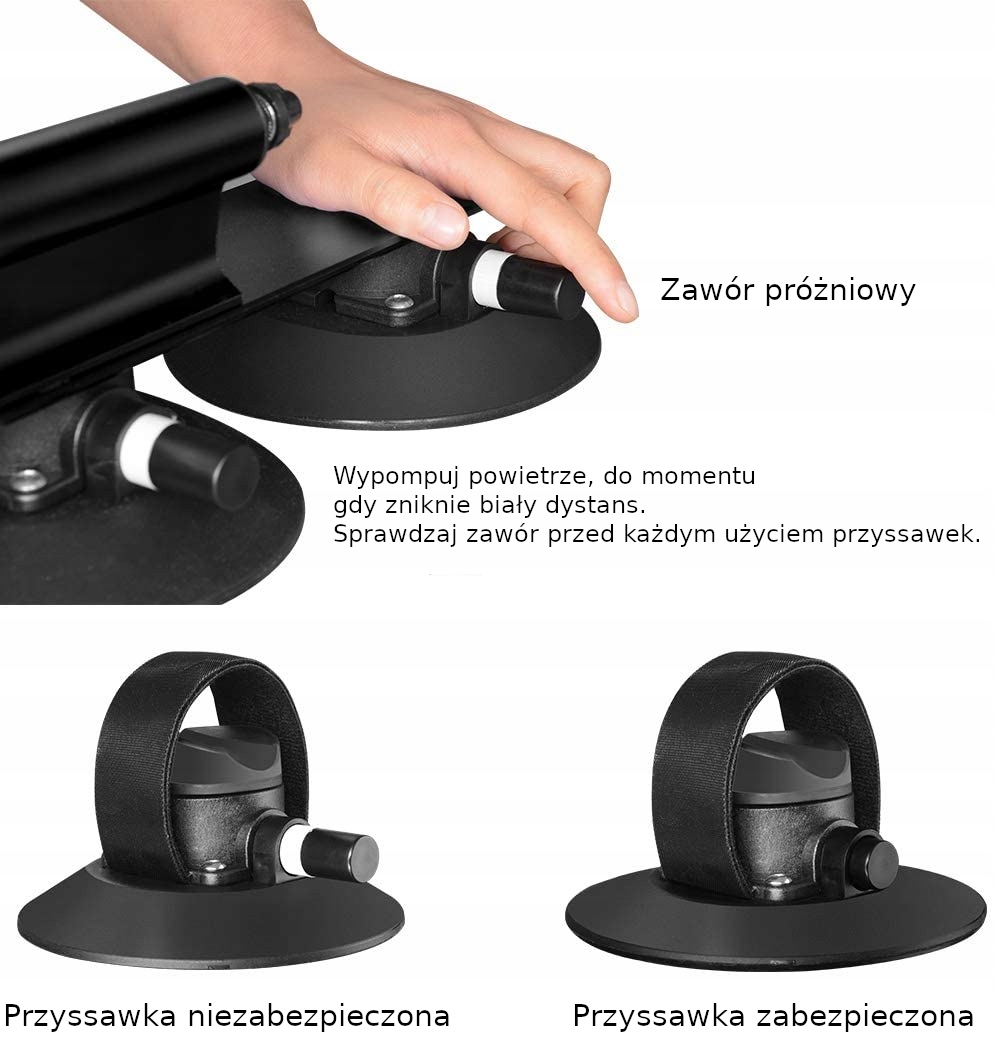 Zawór próżniowy

Wypompuj powietrze, do momentu gdy zniknie biały dystans.
Sprawdzaj zawór przed każdym użyciem przyssawek.

Przyssawka niezabezpieczona

Przyssawka zabezpieczona