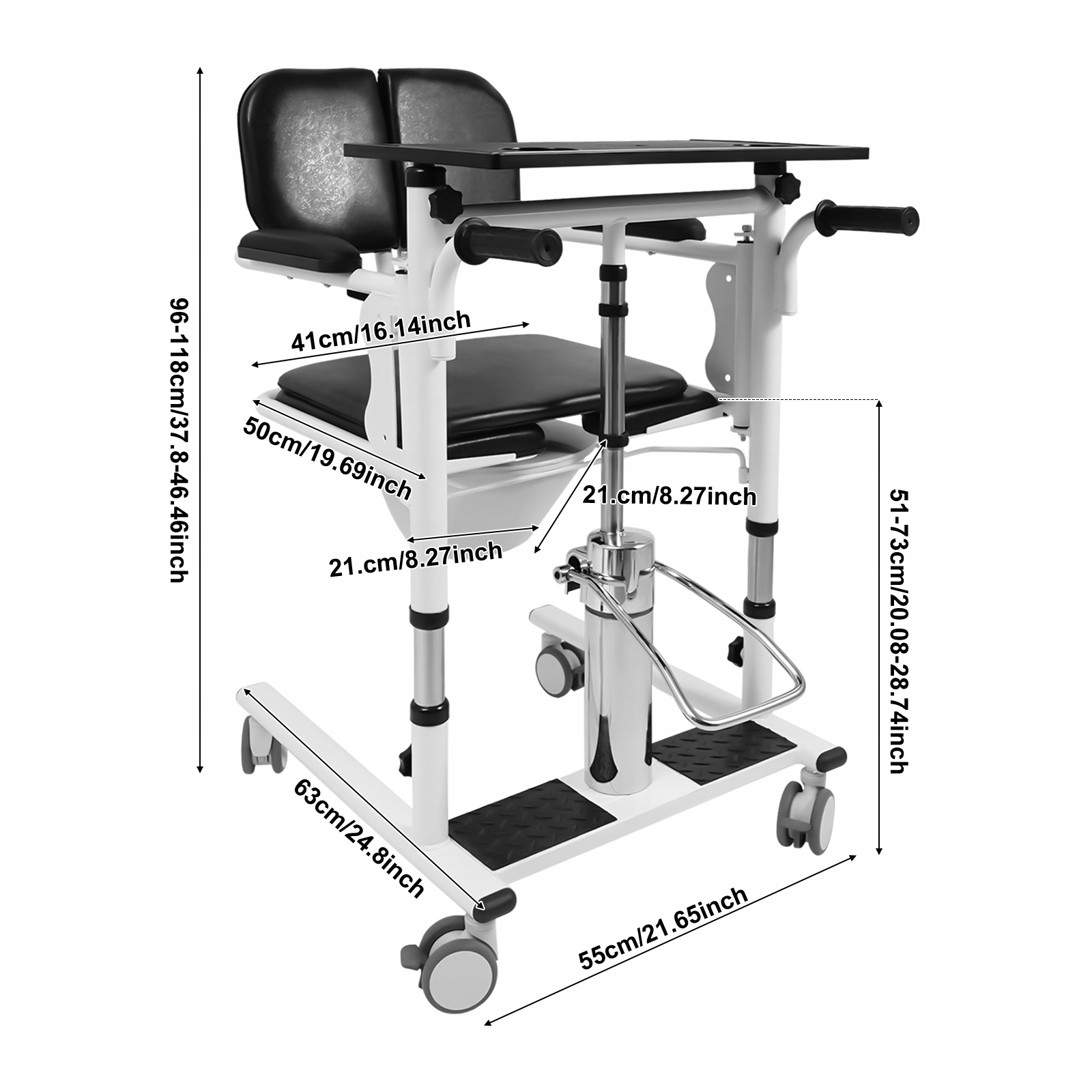 96-118cm/37.8-46.46inch

41cm/16.14inch

50cm/19.69inch

21.cm/8.27inch

21.cm/8.27inch

51-73cm/20.08-28.74inch

63cm/24.8inch

55cm/21.65inch