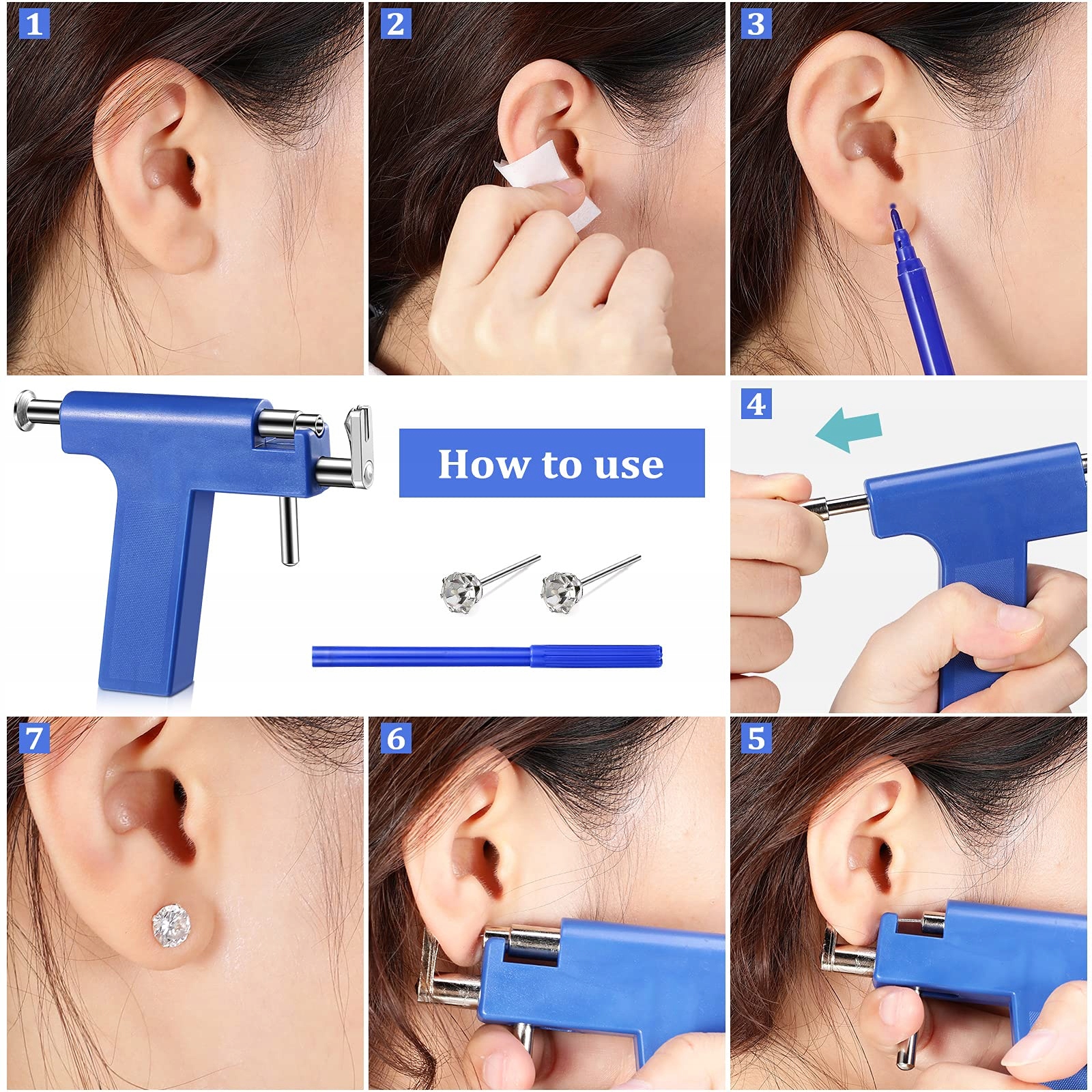 1

2

3

How to use

4

7

6

5