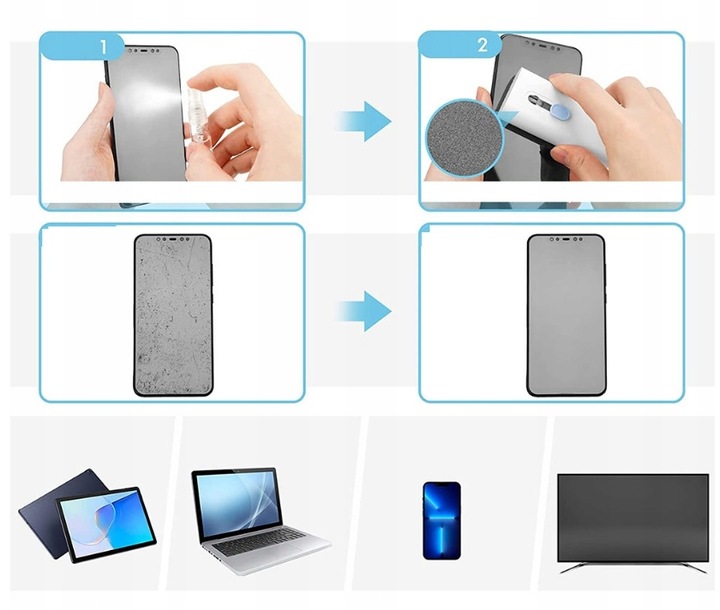 1

2