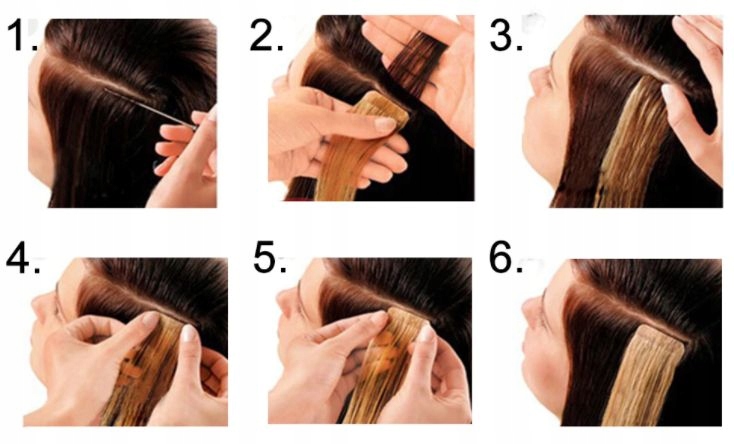 1.

2.

3.

4.

5.

6.