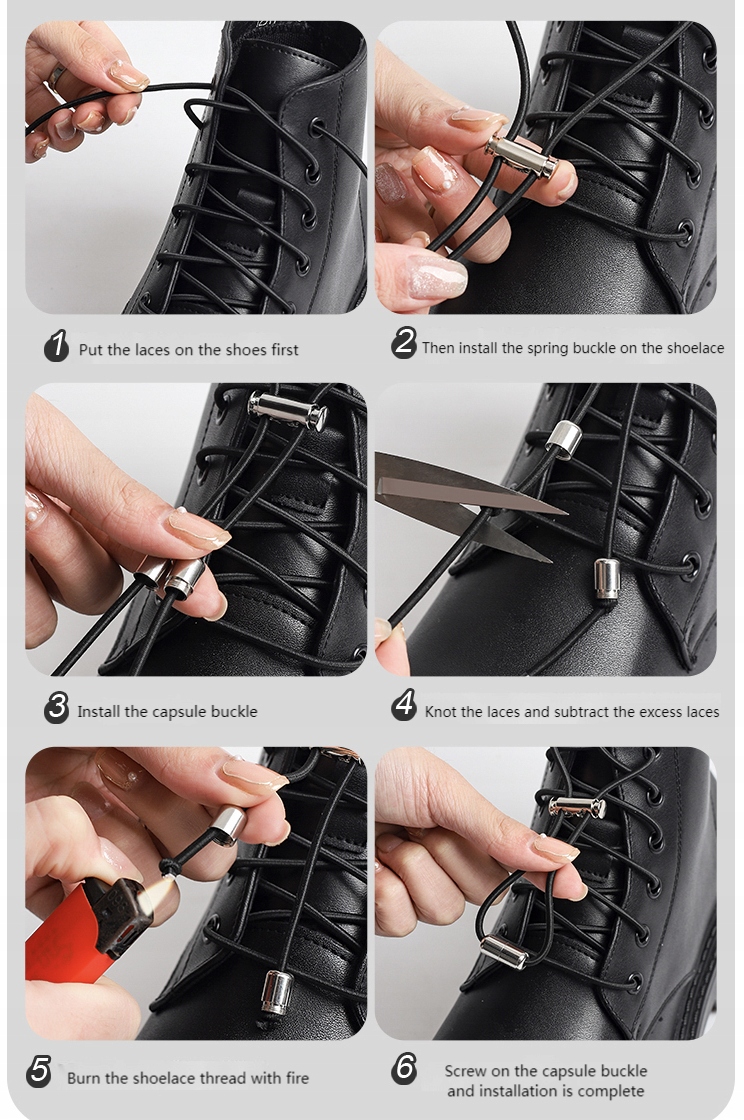 1 Put the laces on the shoes first

2 Then install the spring buckle on the shoelace

3 Install the capsule buckle

4 Knot the laces and subtract the excess laces

5 Burn the shoelace thread with fire

6 Screw on the capsule buckle and installation is complete