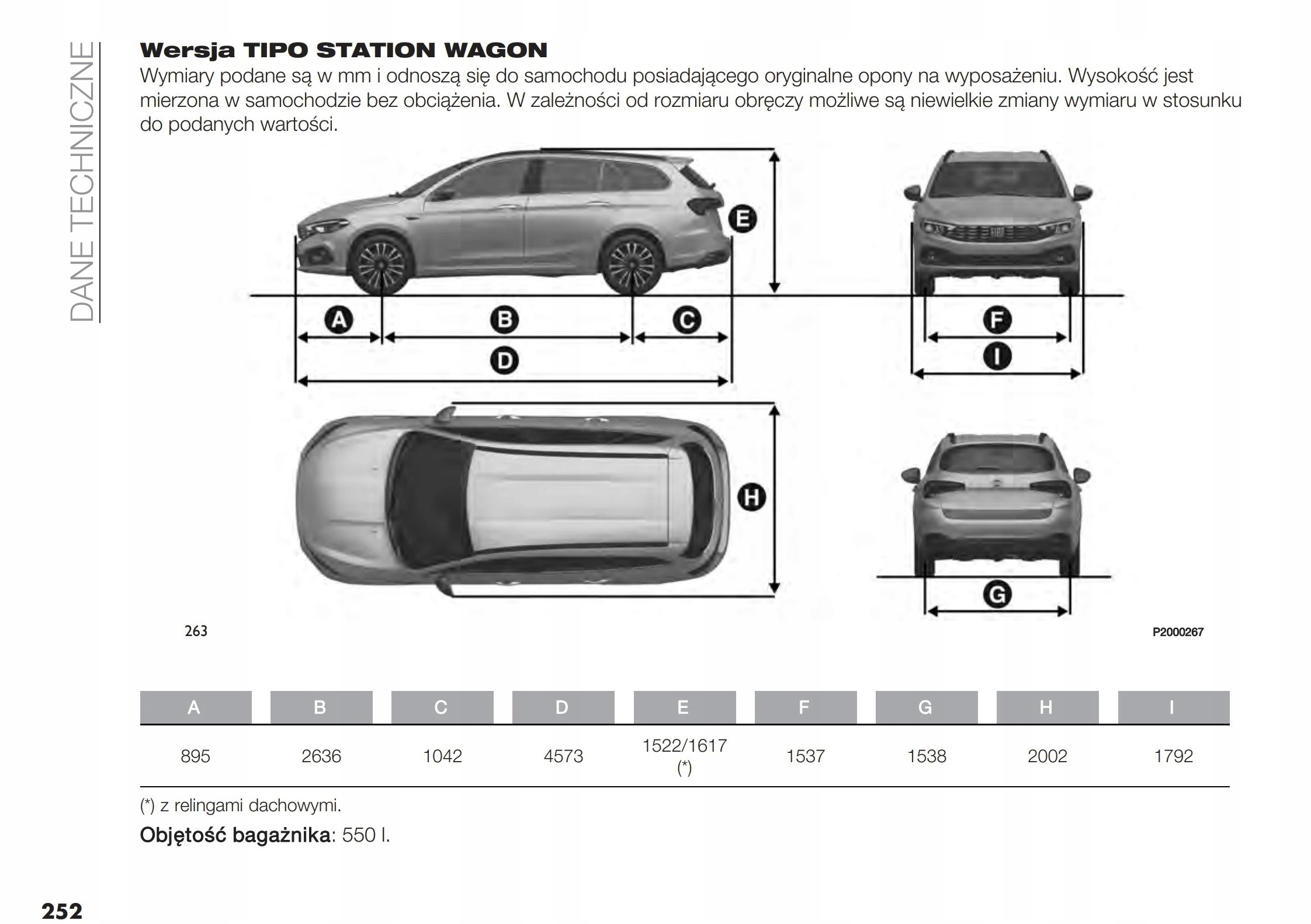 DANE TECHNICZNE

Wersja TIPO STATION WAGON

Wymiary podane są w mm i odnoszą się do samochodu posiadającego oryginalne opony na wyposażeniu. Wysokość jest mierzona w samochodzie bez obciążenia. W zależności od rozmiaru obręczy możliwe są niewielkie zmiany wymiaru w stosunku do podanych wartości.

E
A B C
D
F
I
H
G

263

P2000267

| A | B | C | D | E | F | G | H | I |
|---|---|---|---|---|---|---|---|---|
| 895 | 2636 | 1042 | 4573 | 1522/1617 (*) | 1537 | 1538 | 2002 | 1792 |

(*) z relingami dachowymi.

Objętość bagażnika: 550 l.

252