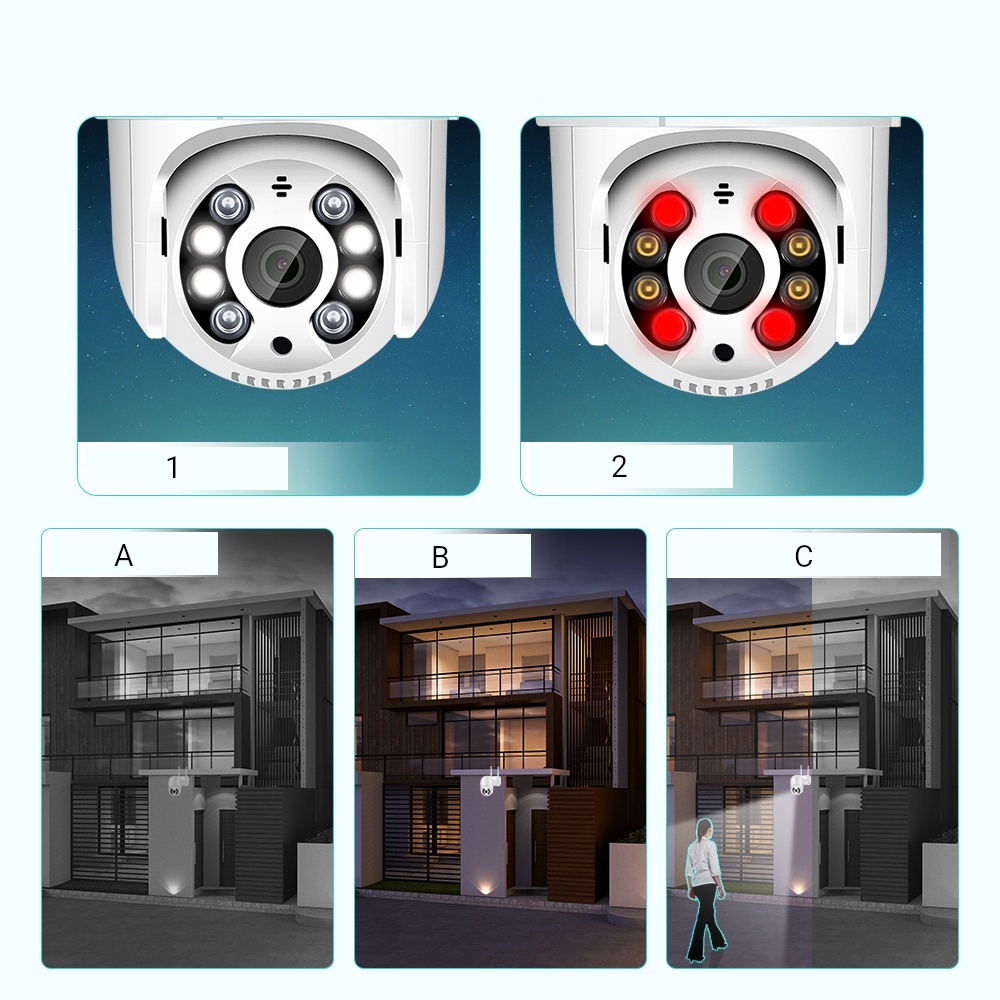 1

2

A

B

C