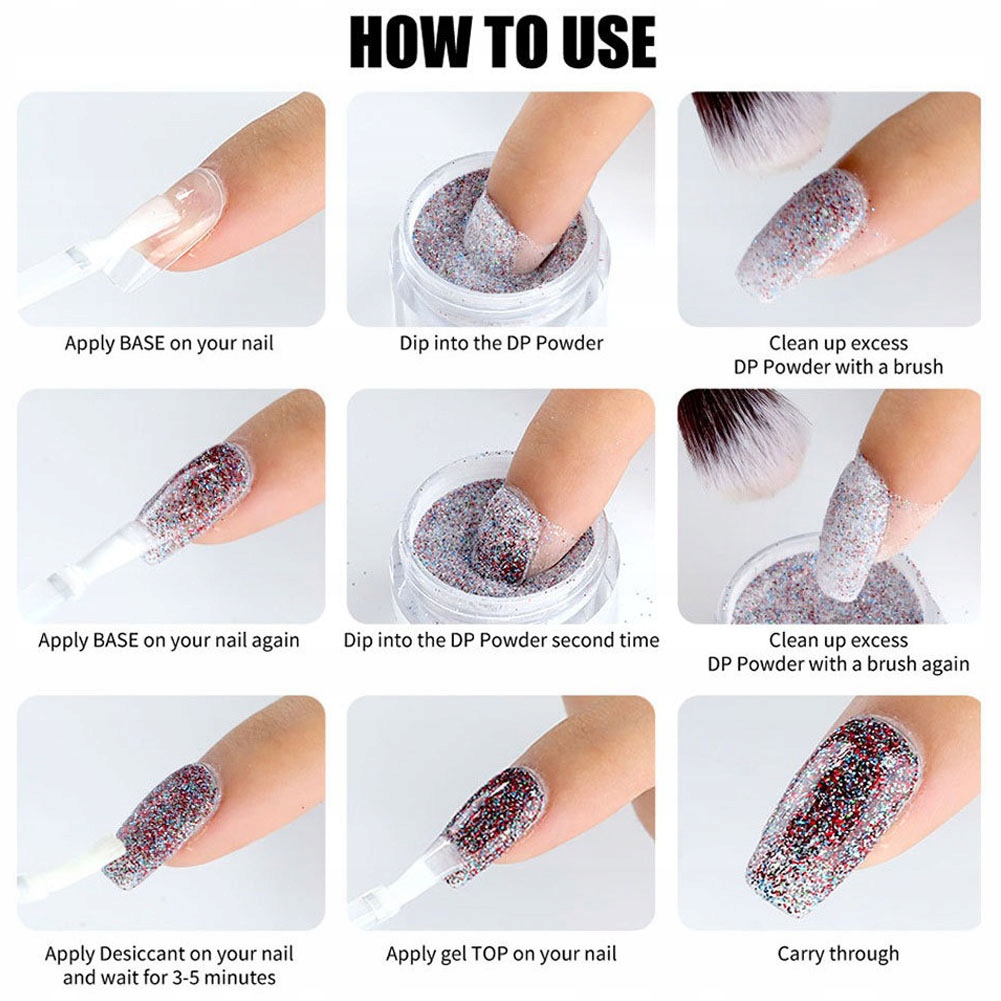 HOW TO USE

Apply BASE on your nail

Dip into the DP Powder

Clean up excess DP Powder with a brush

Apply BASE on your nail again

Dip into the DP Powder second time

Clean up excess DP Powder with a brush again

Apply Desiccant on your nail and wait for 3-5 minutes

Apply gel TOP on your nail

Carry through