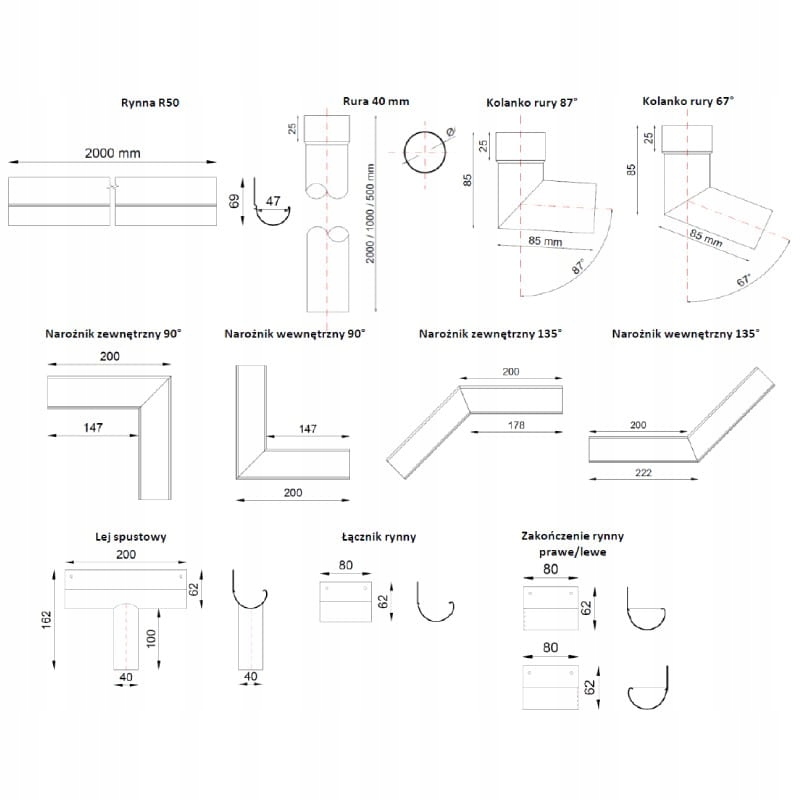 Rynna R50

2000 mm

69

47

Rura 40 mm

25

2000 / 1000 / 500 mm

Ø

Kolanko rury 87°

25

85

85 mm

87°

Kolanko rury 67°

25

85

85 mm

67°

Narożnik zewnętrzny 90°

200

147

Narożnik wewnętrzny 90°

147

200

Narożnik zewnętrzny 135°

200

178

Narożnik wewnętrzny 135°

200

222

Lej spustowy

200

62

162

100

40

40

Łącznik rynny

80

62

Zakończenie rynny prawe/lewe

80

62

80

62