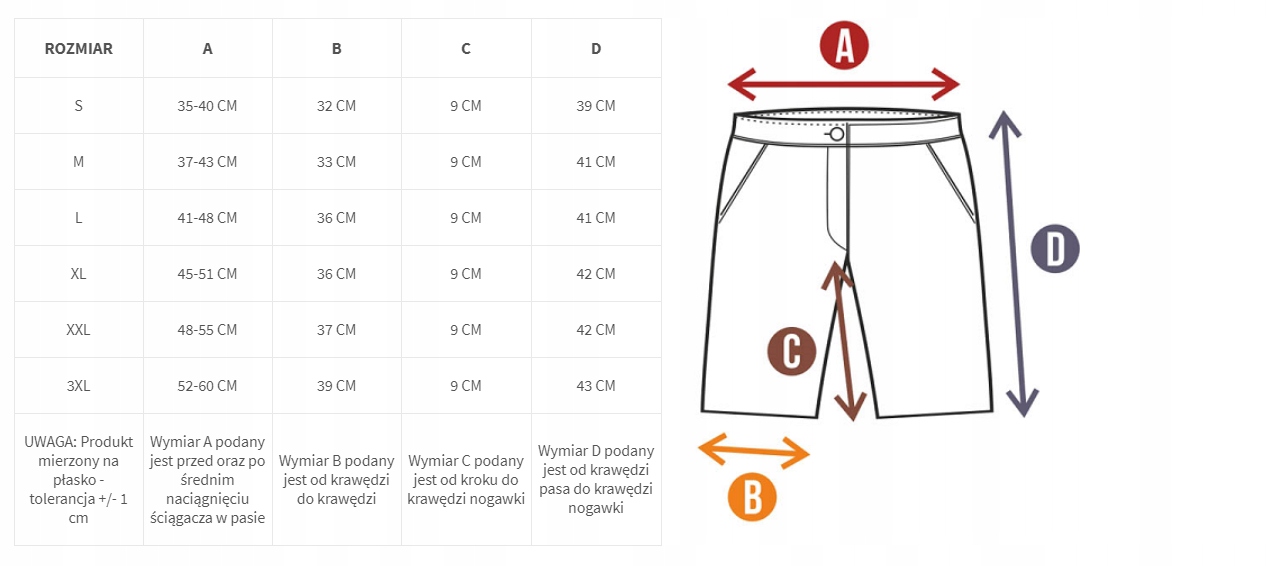 | ROZMIAR | A | B | C | D |
|---|---|---|---|---|
| S | 35-40 CM | 32 CM | 9 CM | 39 CM |
| M | 37-43 CM | 33 CM | 9 CM | 41 CM |
| L | 41-48 CM | 36 CM | 9 CM | 41 CM |
| XL | 45-51 CM | 36 CM | 9 CM | 42 CM |
| XXL | 48-55 CM | 37 CM | 9 CM | 42 CM |
| 3XL | 52-60 CM | 39 CM | 9 CM | 43 CM |
| UWAGA: Produkt mierzony na płasko - tolerancja +/- 1 cm | Wymiar A podany jest przed oraz po średnim naciągnięciu ściągacza w pasie | Wymiar B podany jest od krawędzi do krawędzi | Wymiar C podany jest od kroku do krawędzi nogawki | Wymiar D podany jest od krawędzi pasa do krawędzi nogawki |

A

D

C

B