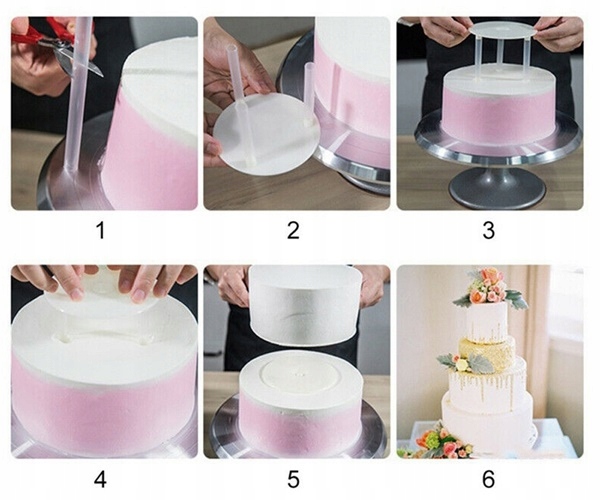 1

2

3

4

5

6