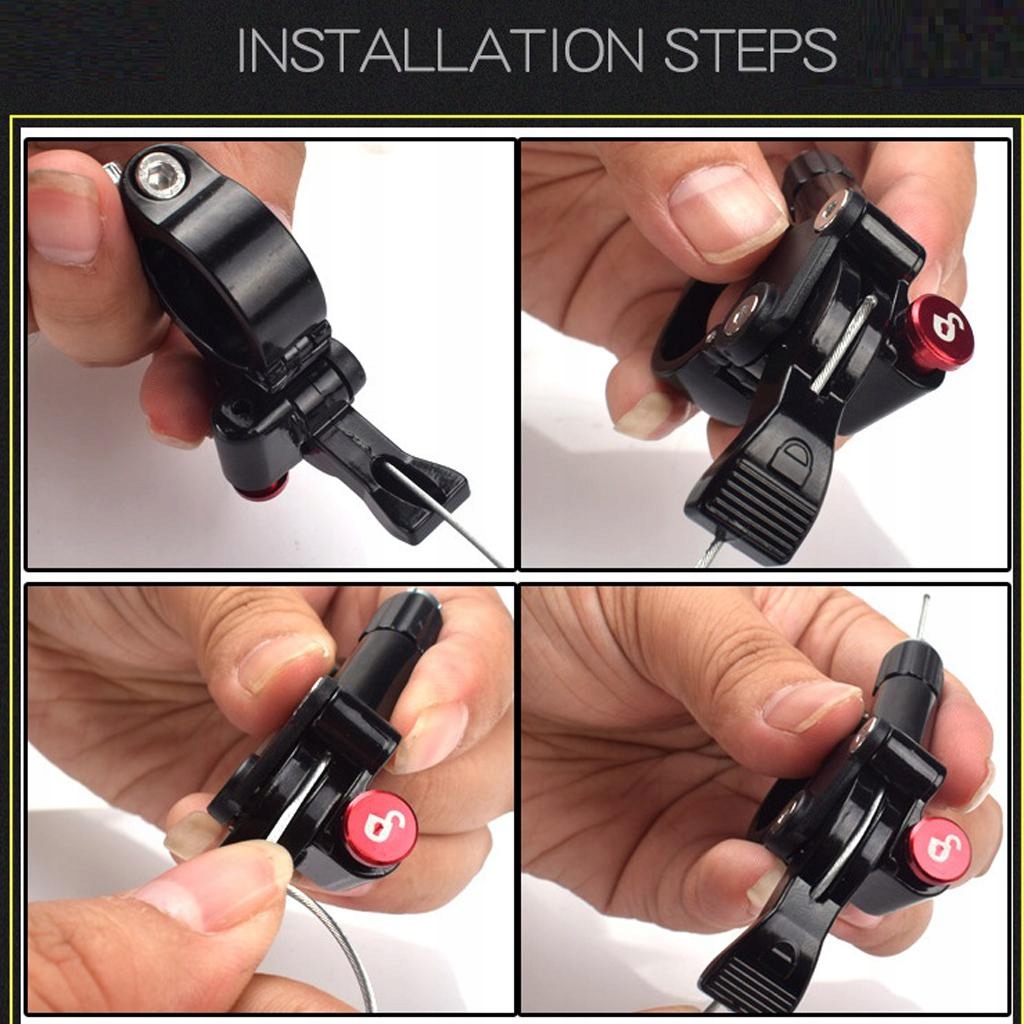 INSTALLATION STEPS