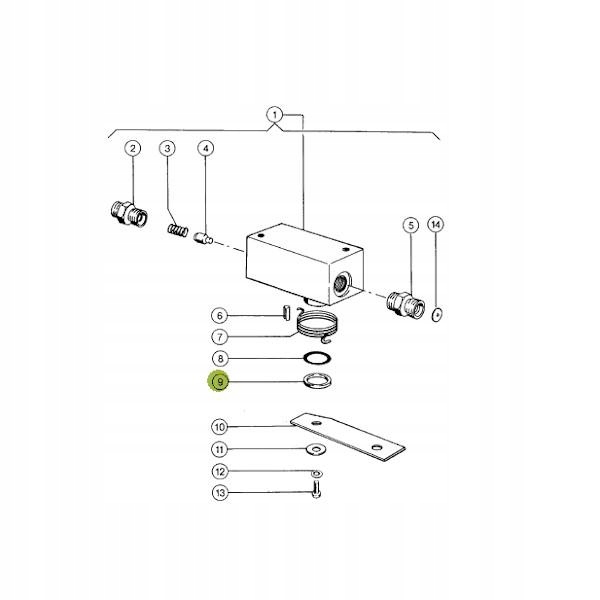 1
2
3
4
5
14
6
7
8
9
10
11
12
13