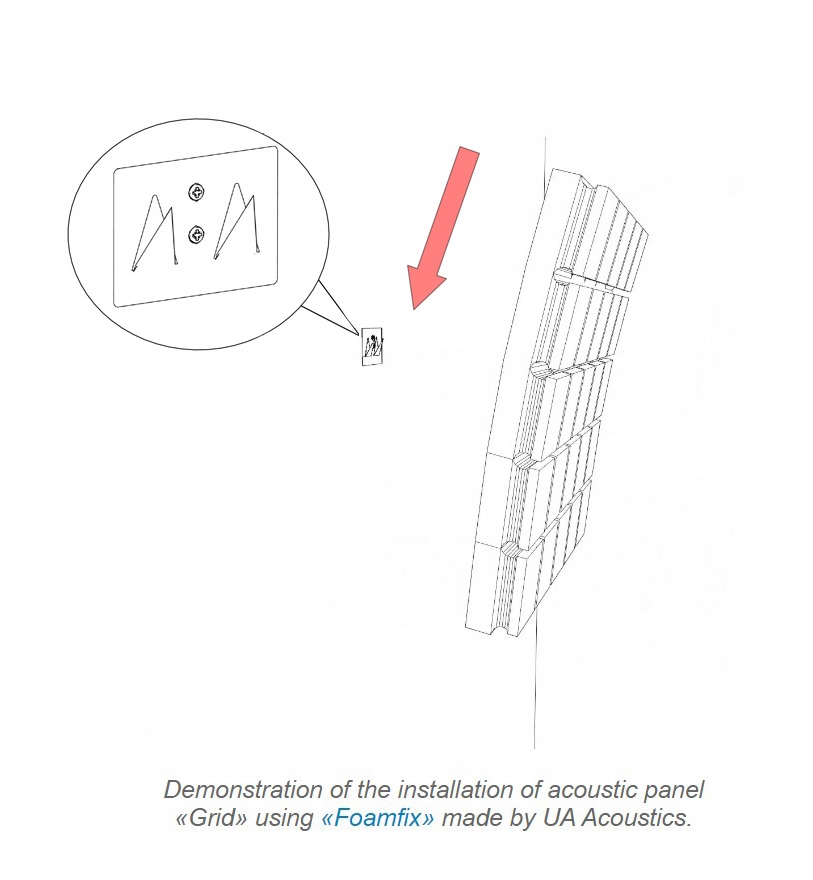 Demonstration of the installation of acoustic panel «Grid» using «Foamfix» made by UA Acoustics.