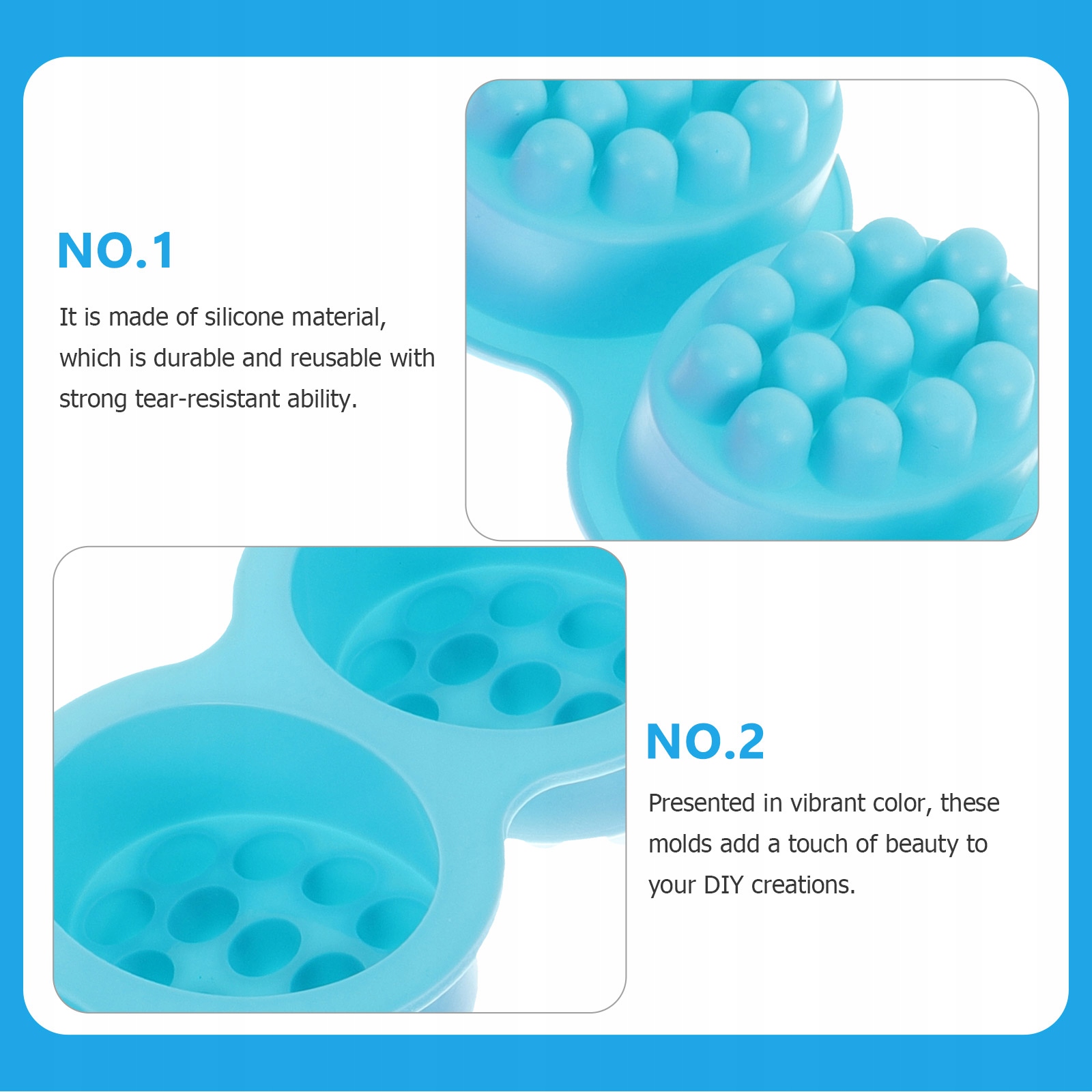 NO.1

It is made of silicone material, which is durable and reusable with strong tear-resistant ability.

NO.2

Presented in vibrant color, these molds add a touch of beauty to your DIY creations.