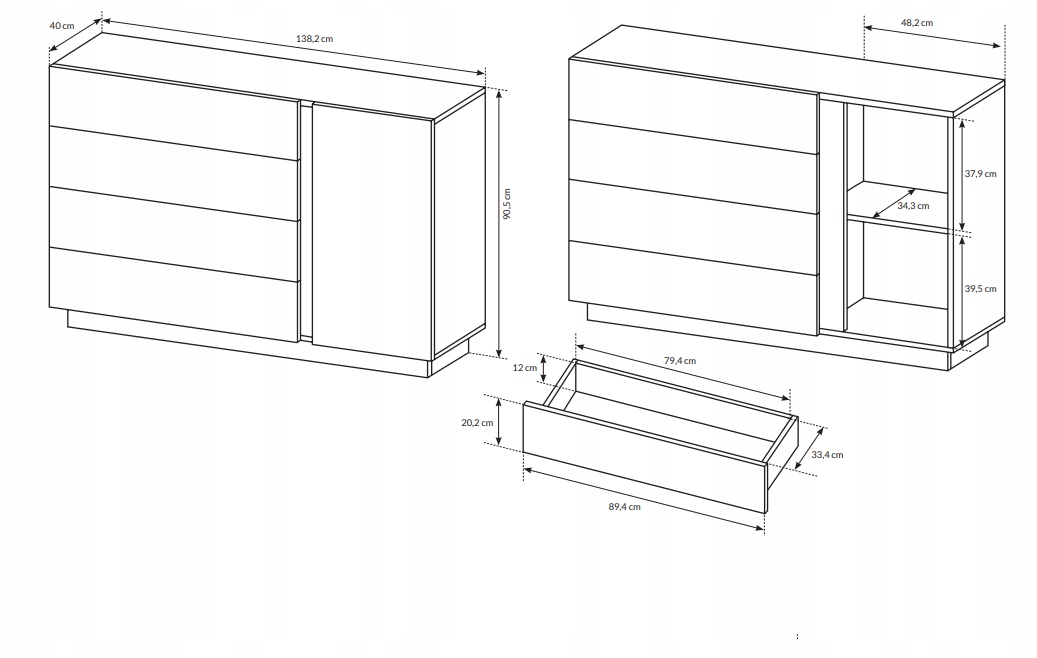 40 cm
138,2 cm
90,5 cm
48,2 cm
37,9 cm
34,3 cm
39,5 cm
12 cm
79,4 cm
20,2 cm
33,4 cm
89,4 cm