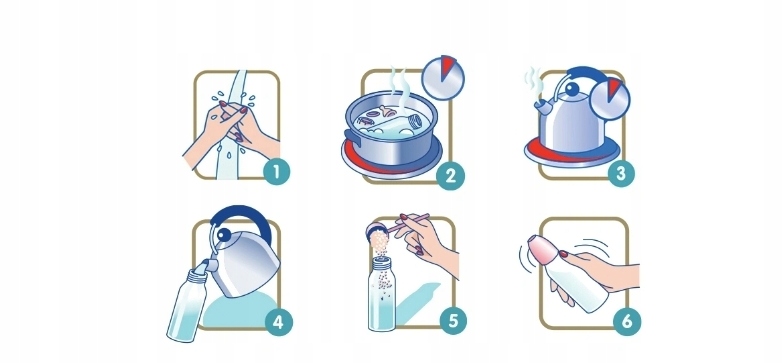 1
2
3
4
5
6