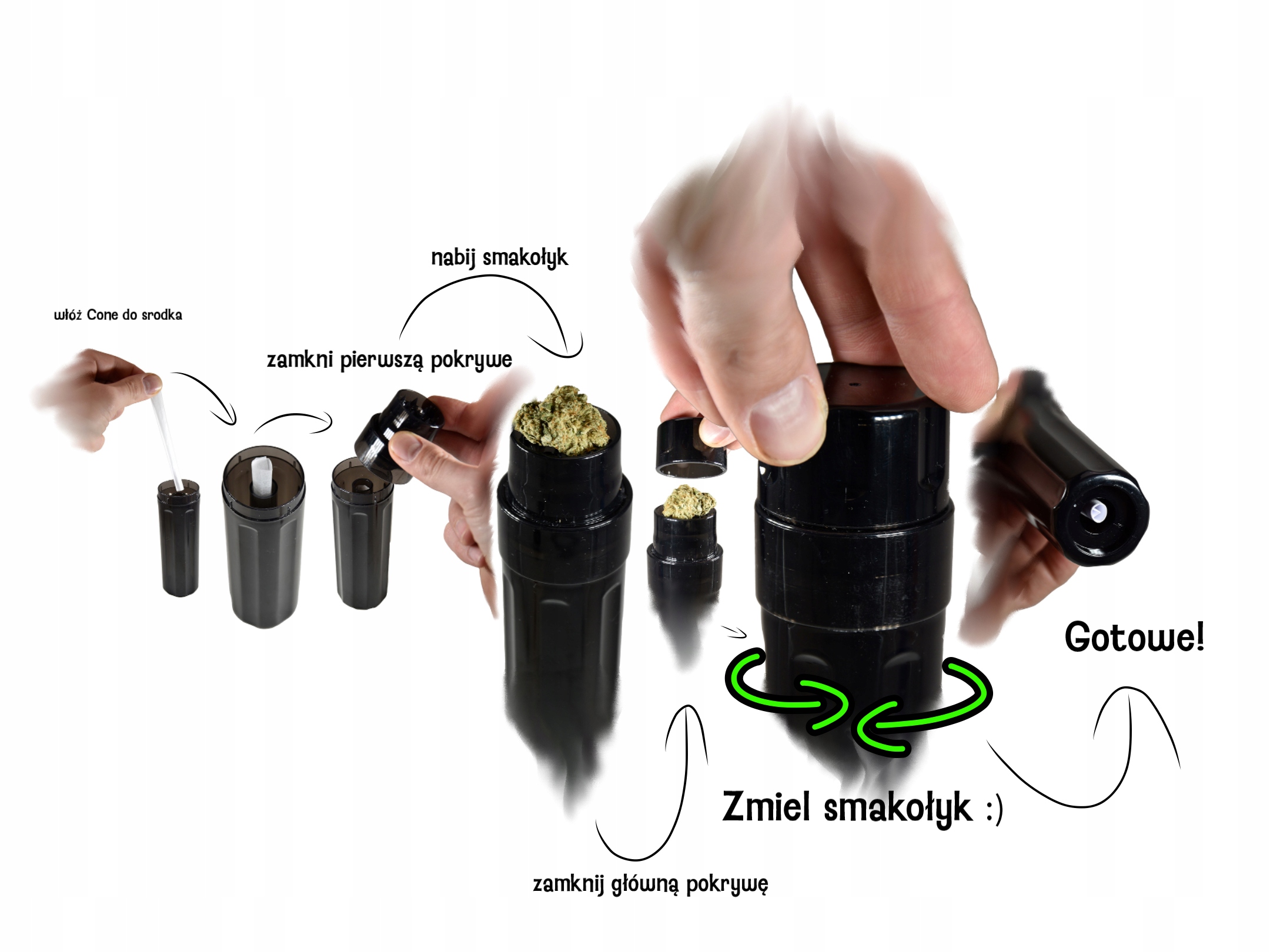 włóż Cone do srodka

zamkni pierwszą pokrywe

nabij smakołyk

zamknij główną pokrywę

Zmiel smakołyk :)

Gotowe!