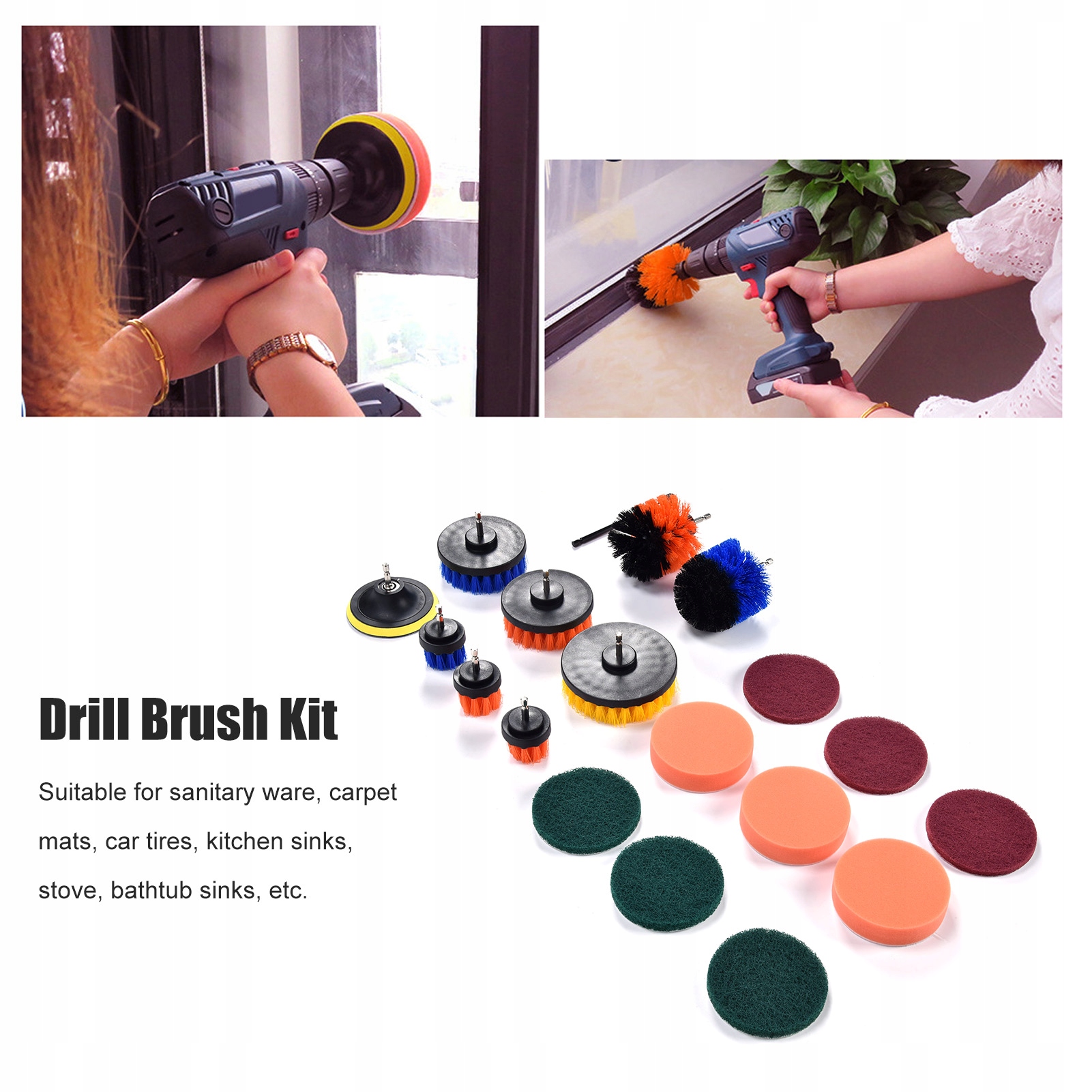 Drill Brush Kit

Suitable for sanitary ware, carpet mats, car tires, kitchen sinks, stove, bathtub sinks, etc.