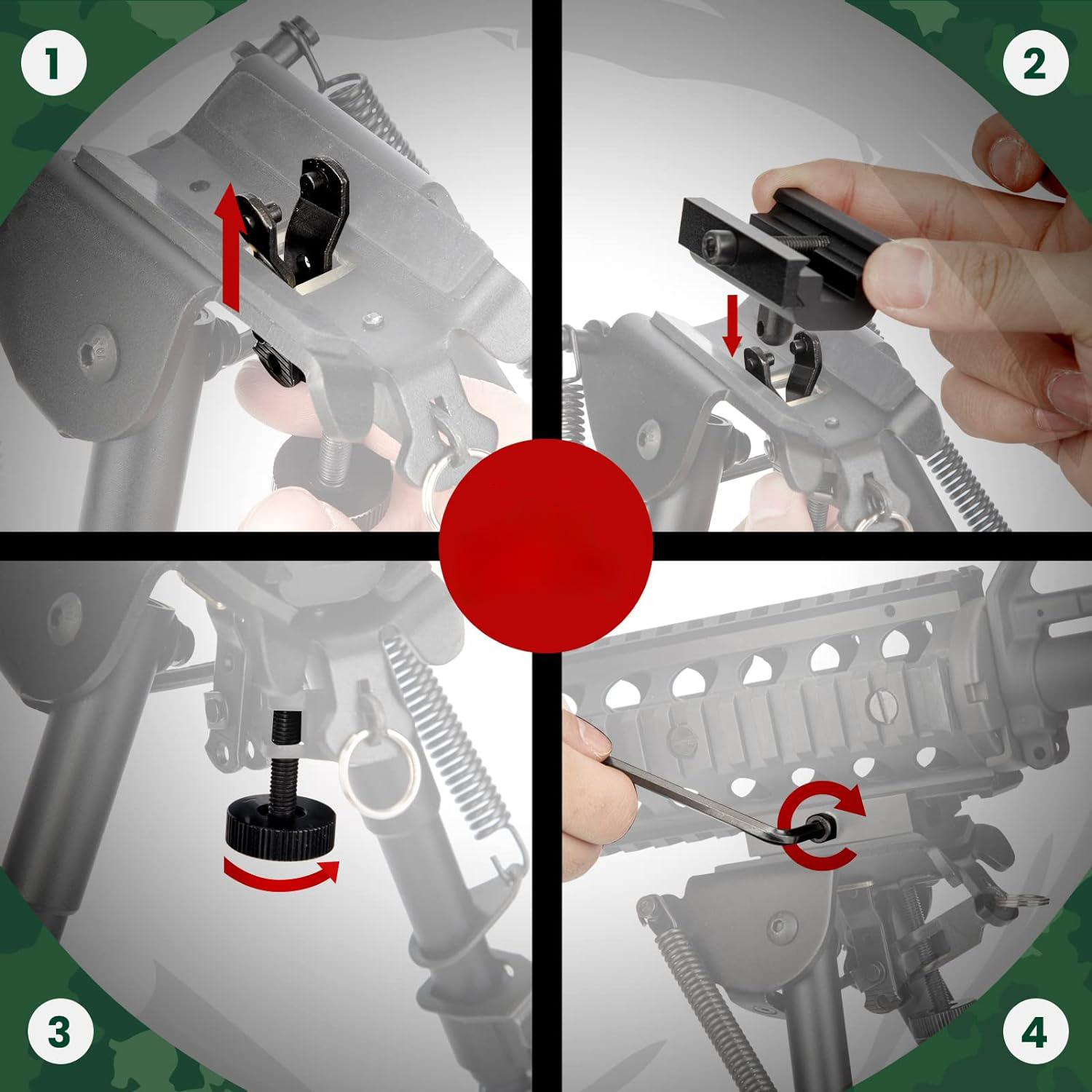 1
2
3
4