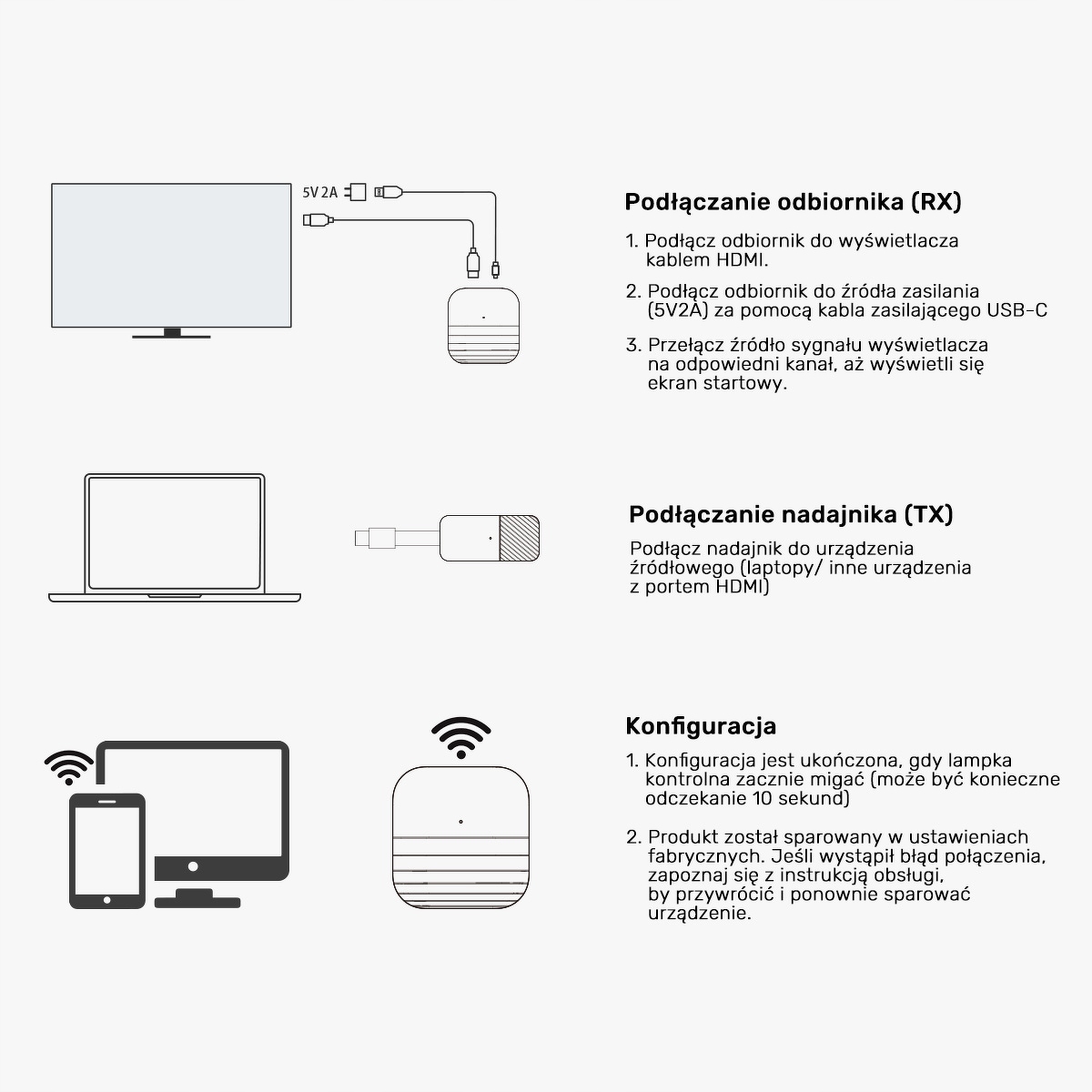 5V 2A

Podłączanie odbiornika (RX)

1. Podłącz odbiornik do wyświetlacza kablem HDMI.

2. Podłącz odbiornik do źródła zasilania (5V2A) za pomocą kabla zasilającego USB-C

3. Przełącz źródło sygnału wyświetlacza na odpowiedni kanał, aż wyświetli się ekran startowy.

Podłączanie nadajnika (TX)

Podłącz nadajnik do urządzenia źródłowego (laptopy/ inne urządzenia z portem HDMI)

Konfiguracja

1. Konfiguracja jest ukończona, gdy lampka kontrolna zacznie migać (może być konieczne odczekanie 10 sekund)

2. Produkt został sparowany w ustawieniach fabrycznych. Jeśli wystąpił błąd połączenia, zapoznaj się z instrukcją obsługi, by przywrócić i ponownie sparować urządzenie.