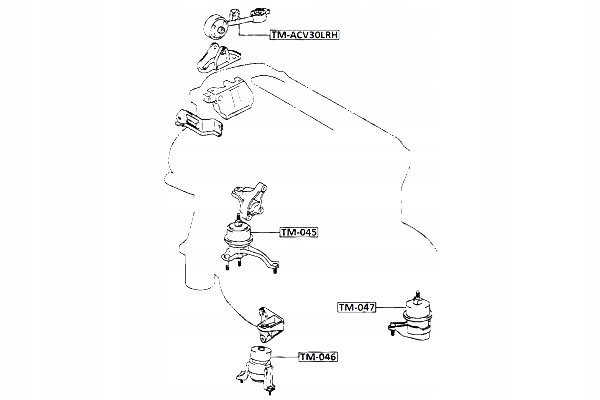 TM-ACV30LRH

TM-045

TM-047

TM-046