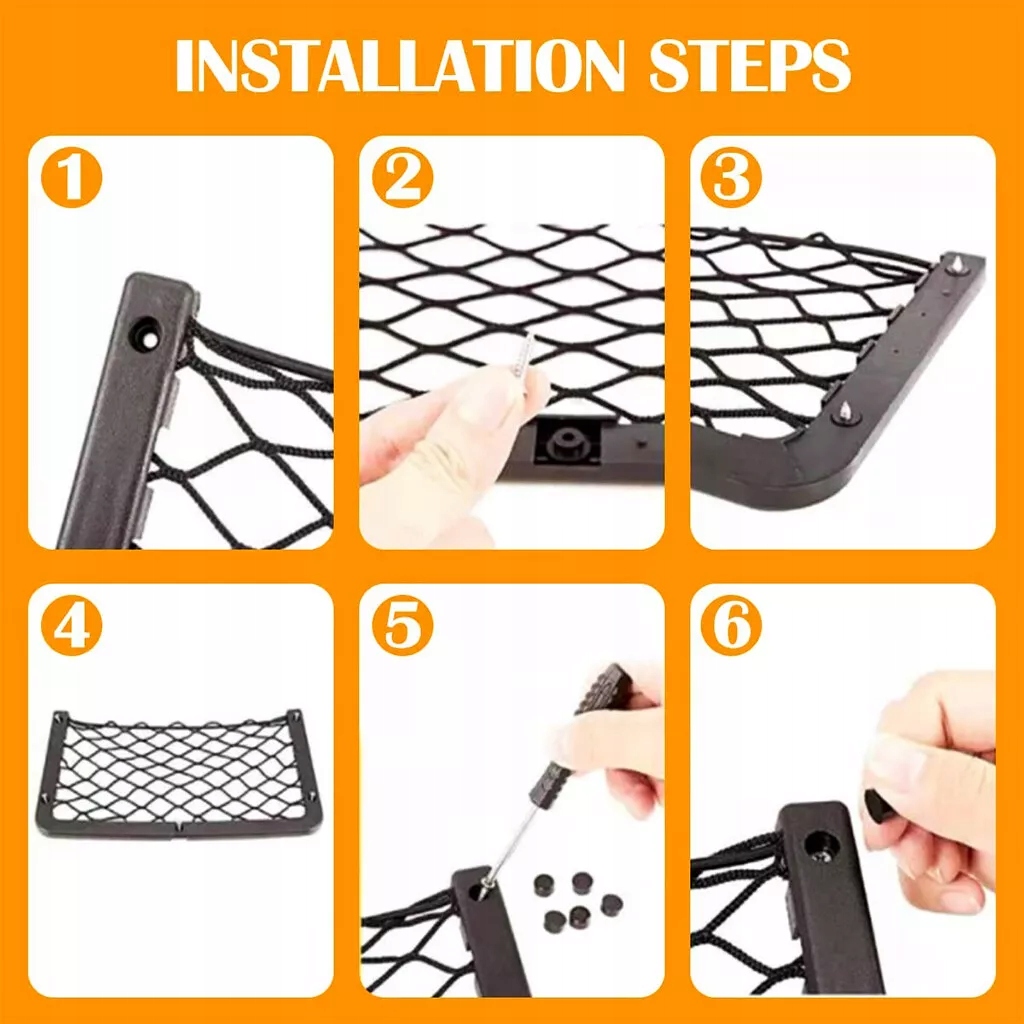 INSTALLATION STEPS

1

2

3

4

5

6