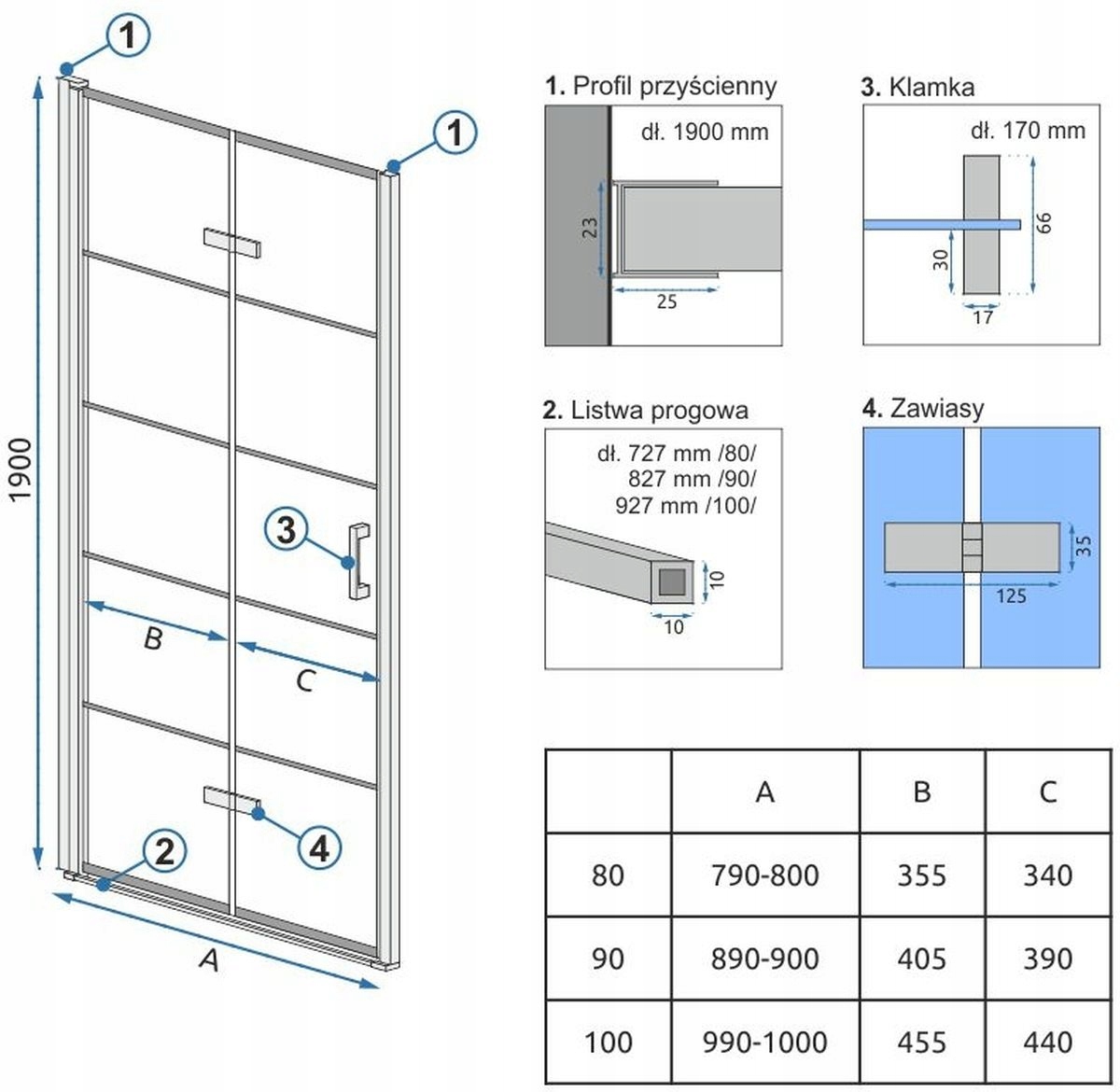 1
1
1900
3
B
C
2
4
A

1. Profil przyścienny
dł. 1900 mm
23
25

3. Klamka
dł. 170 mm
66
30
17

2. Listwa progowa
dł. 727 mm /80/
827 mm /90/
927 mm /100/
10
10

4. Zawiasy
35
125

| | A | B | C |
|---|---|---|---|
| 80 | 790-800 | 355 | 340 |
| 90 | 890-900 | 405 | 390 |
| 100 | 990-1000 | 455 | 440 |