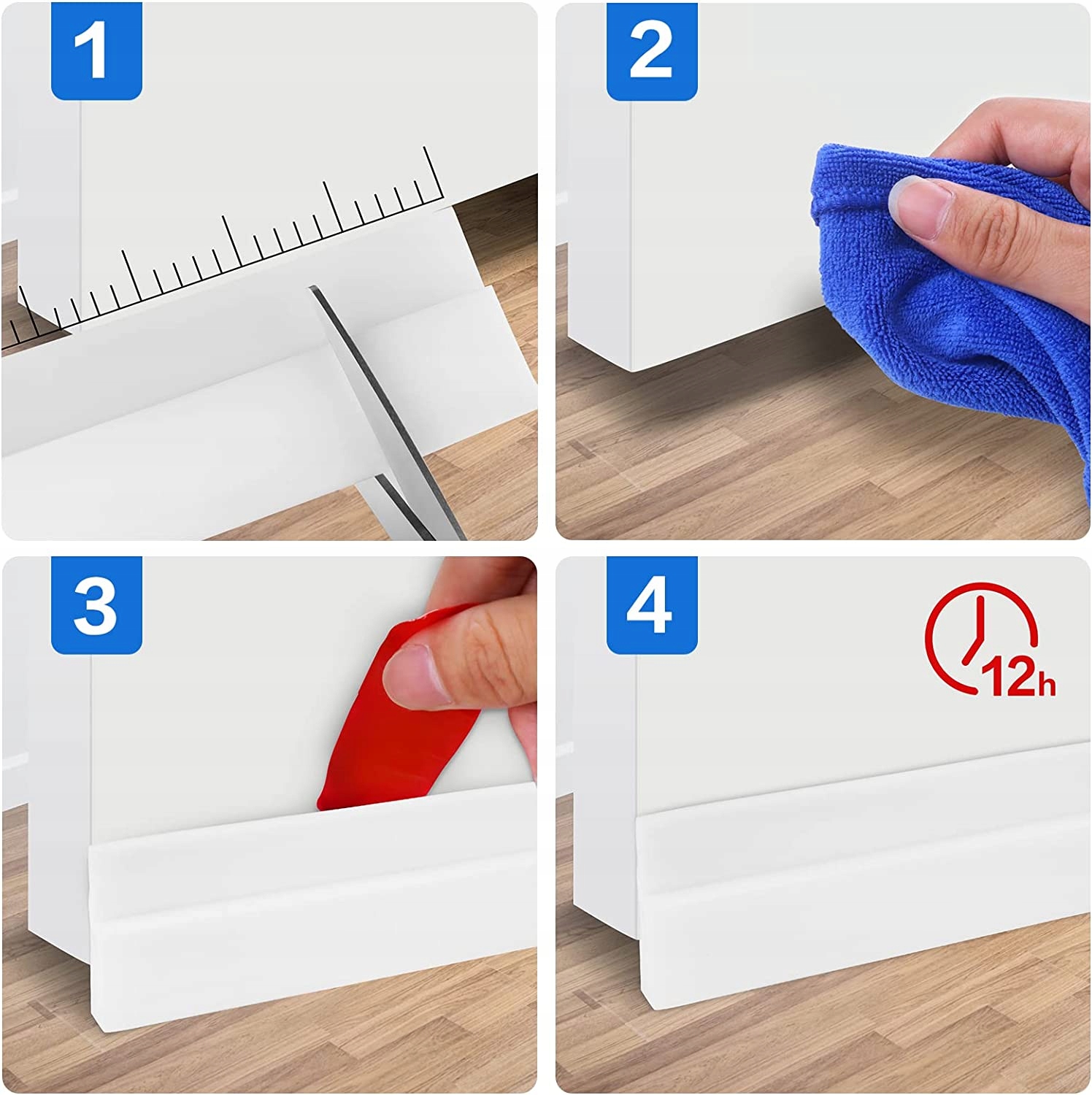 1

2

3

4

12h