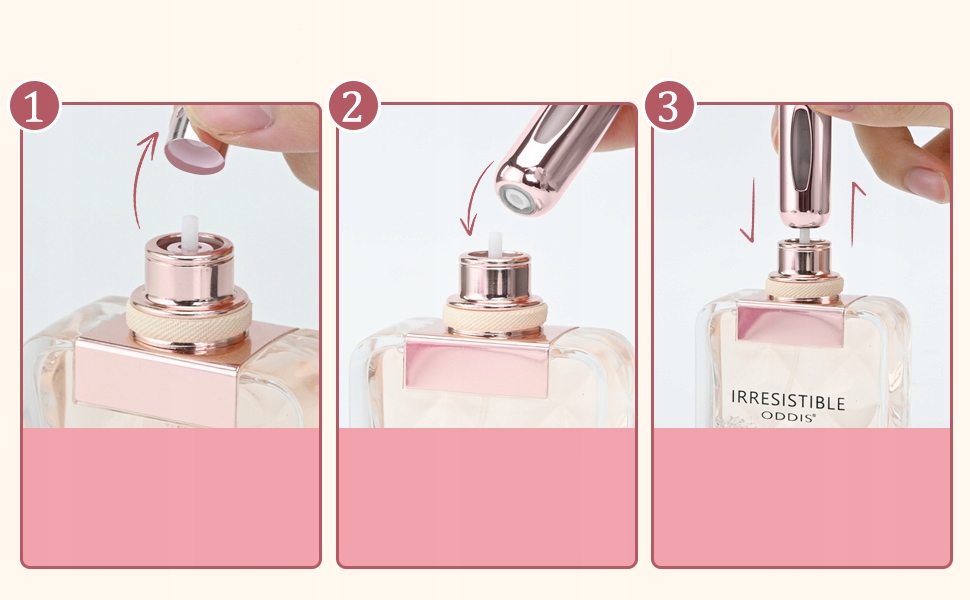 1

2

3

IRRESISTIBLE
ODDIS®