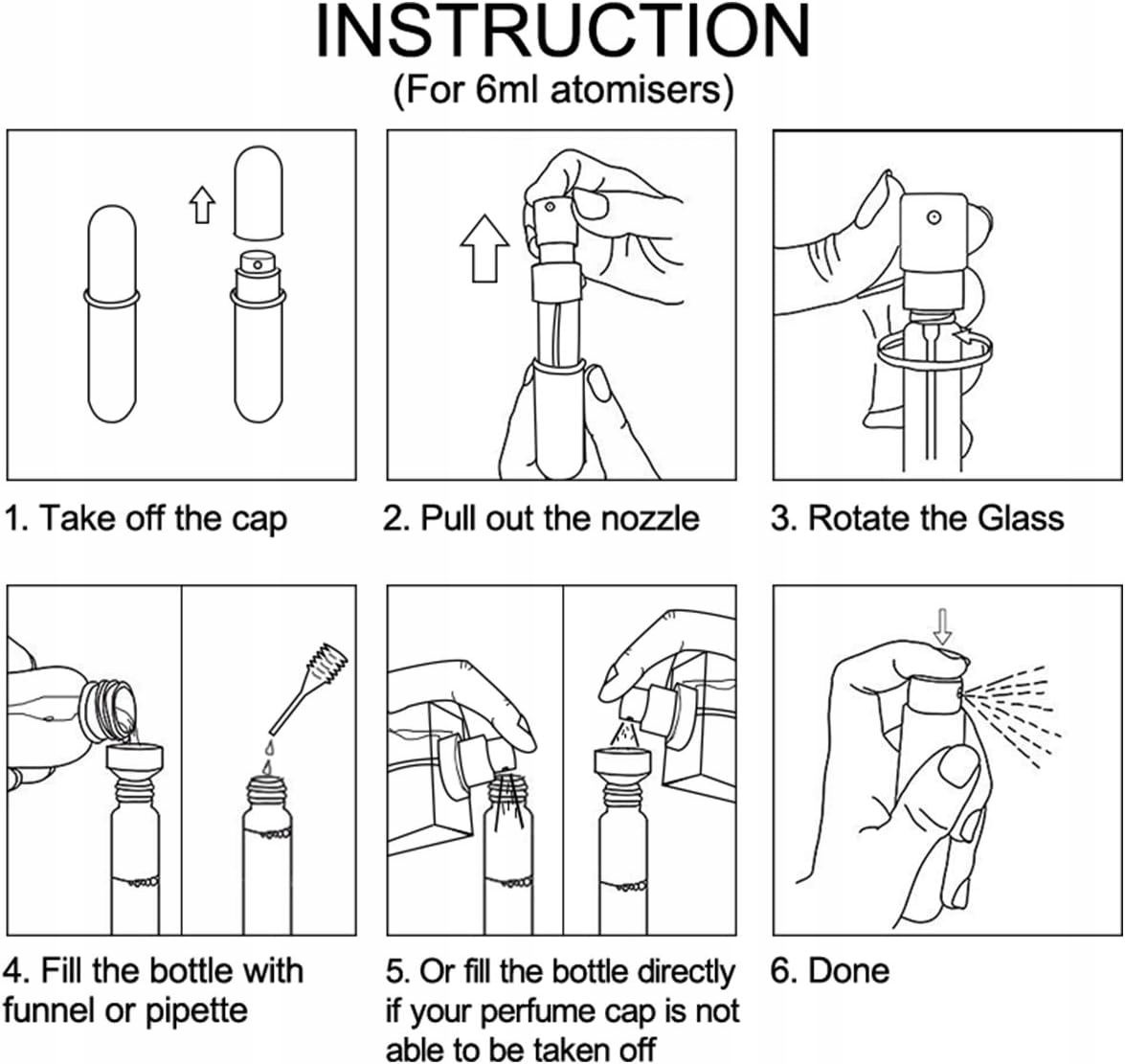 INSTRUCTION
(For 6ml atomisers)

1. Take off the cap

2. Pull out the nozzle

3. Rotate the Glass

4. Fill the bottle with funnel or pipette

5. Or fill the bottle directly if your perfume cap is not able to be taken off

6. Done