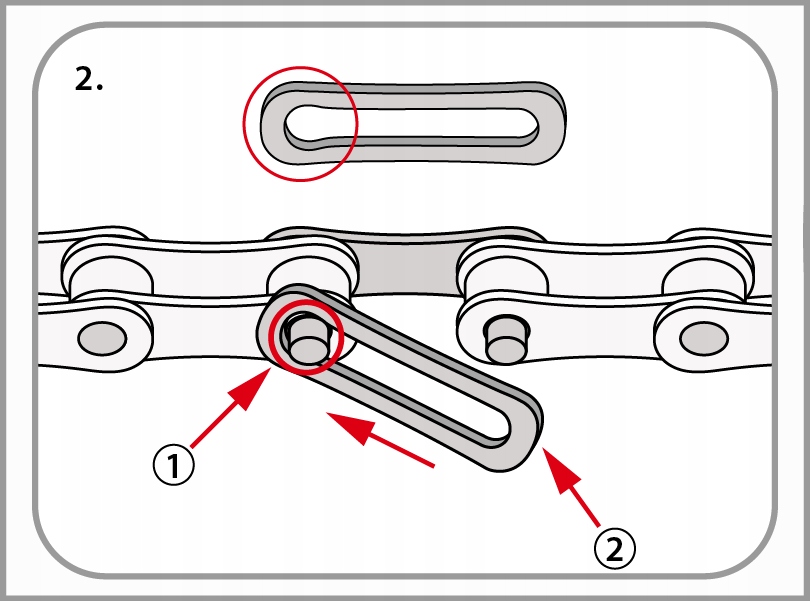 2.

1

2