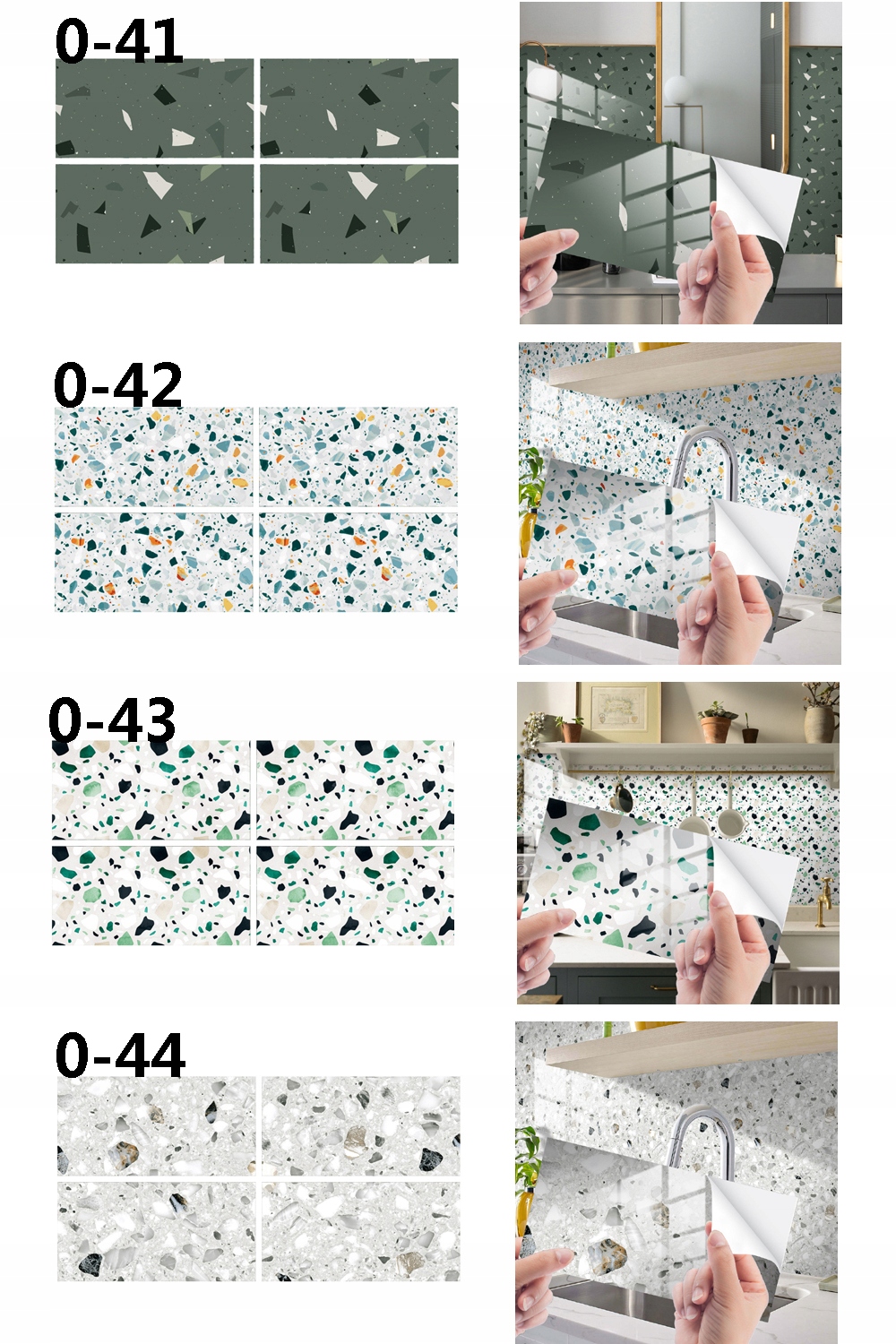 0-41

0-42

0-43

0-44