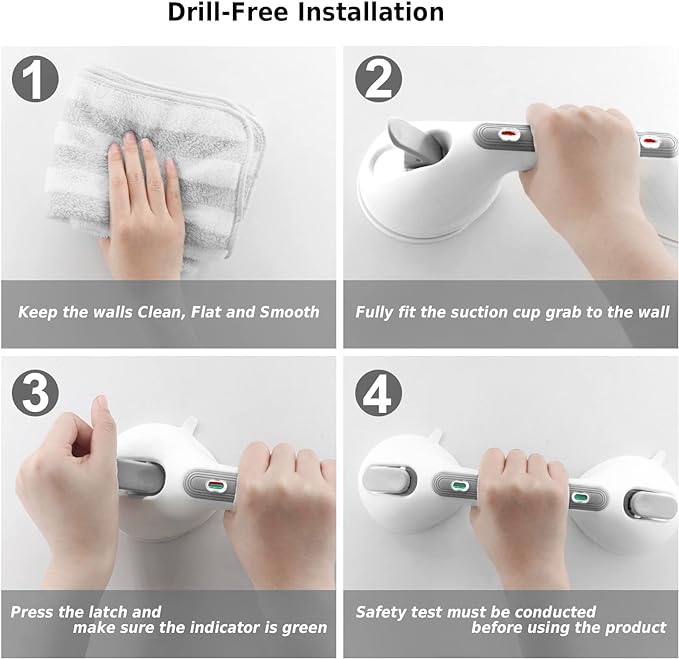 Drill-Free Installation

1

Keep the walls Clean, Flat and Smooth

2

Fully fit the suction cup grab to the wall

3

Press the latch and make sure the indicator is green

4

Safety test must be conducted before using the product