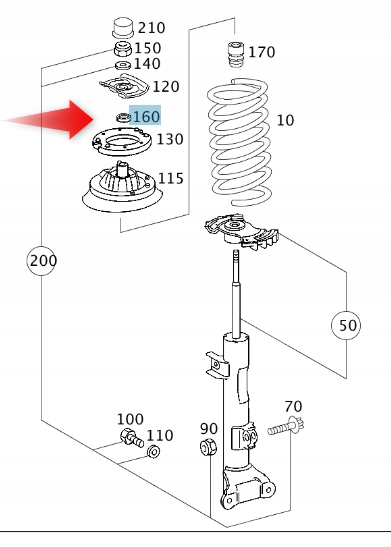 210
150
140
120
160
130
115
170
10
200
50
100
110
90
70