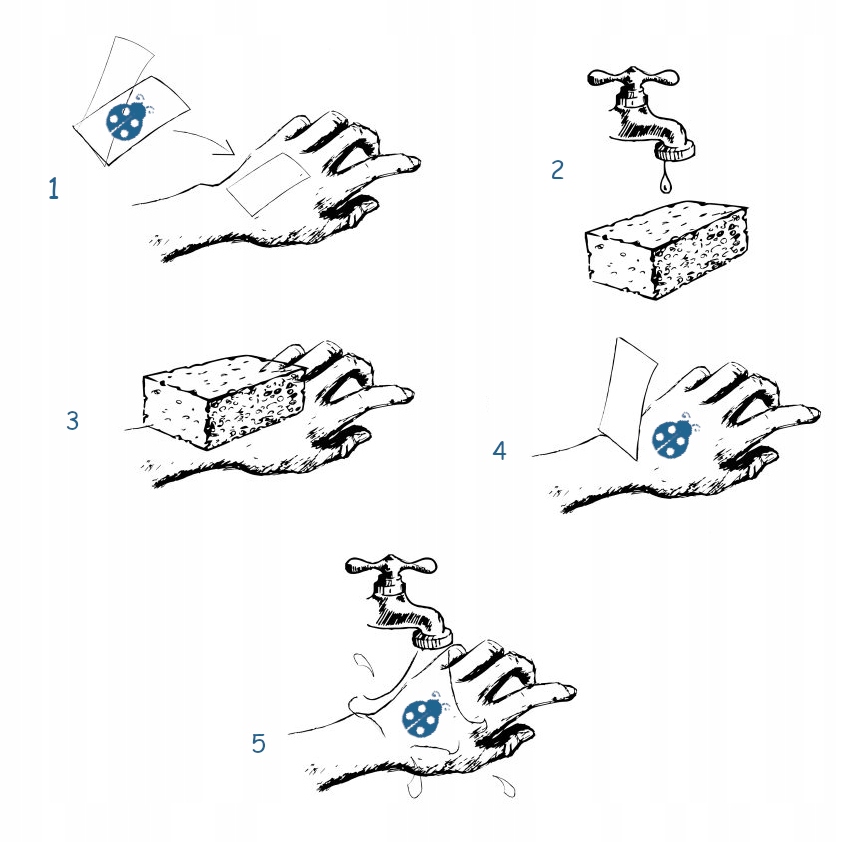 1

2

3

4

5