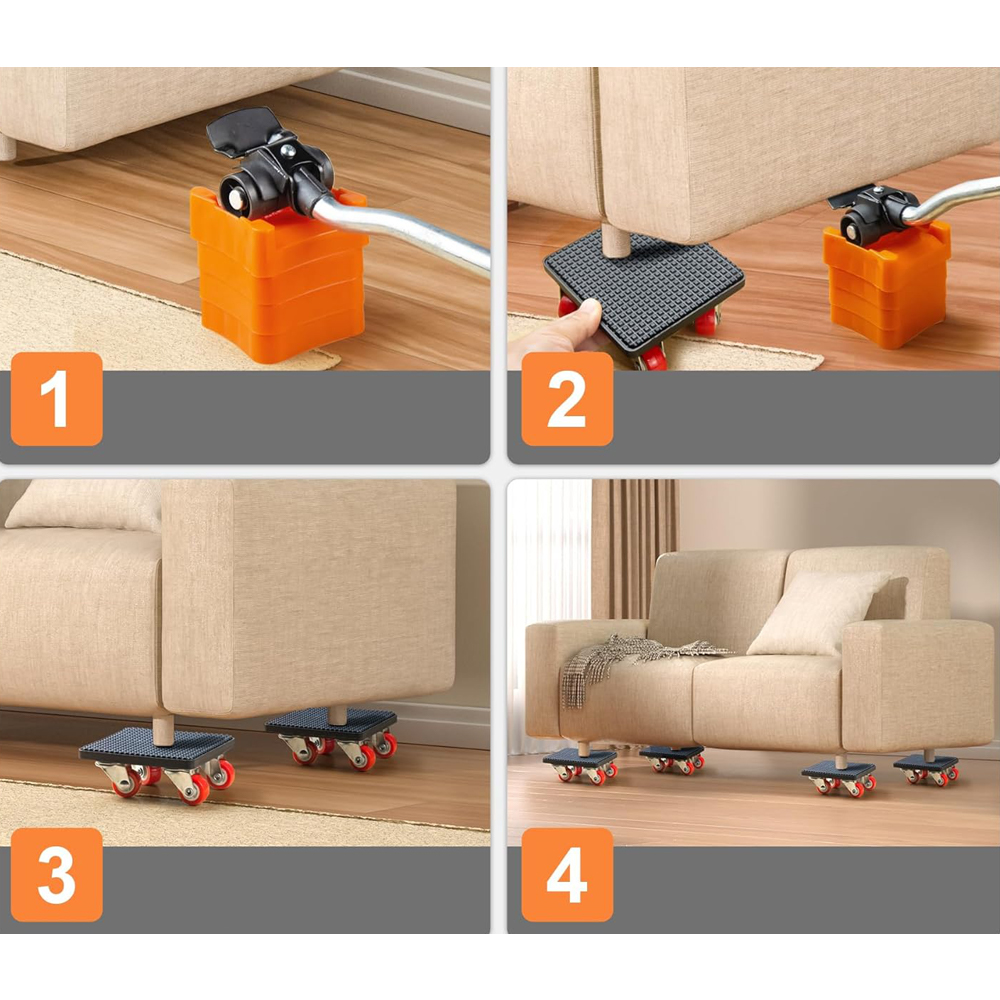 1

2

3

4