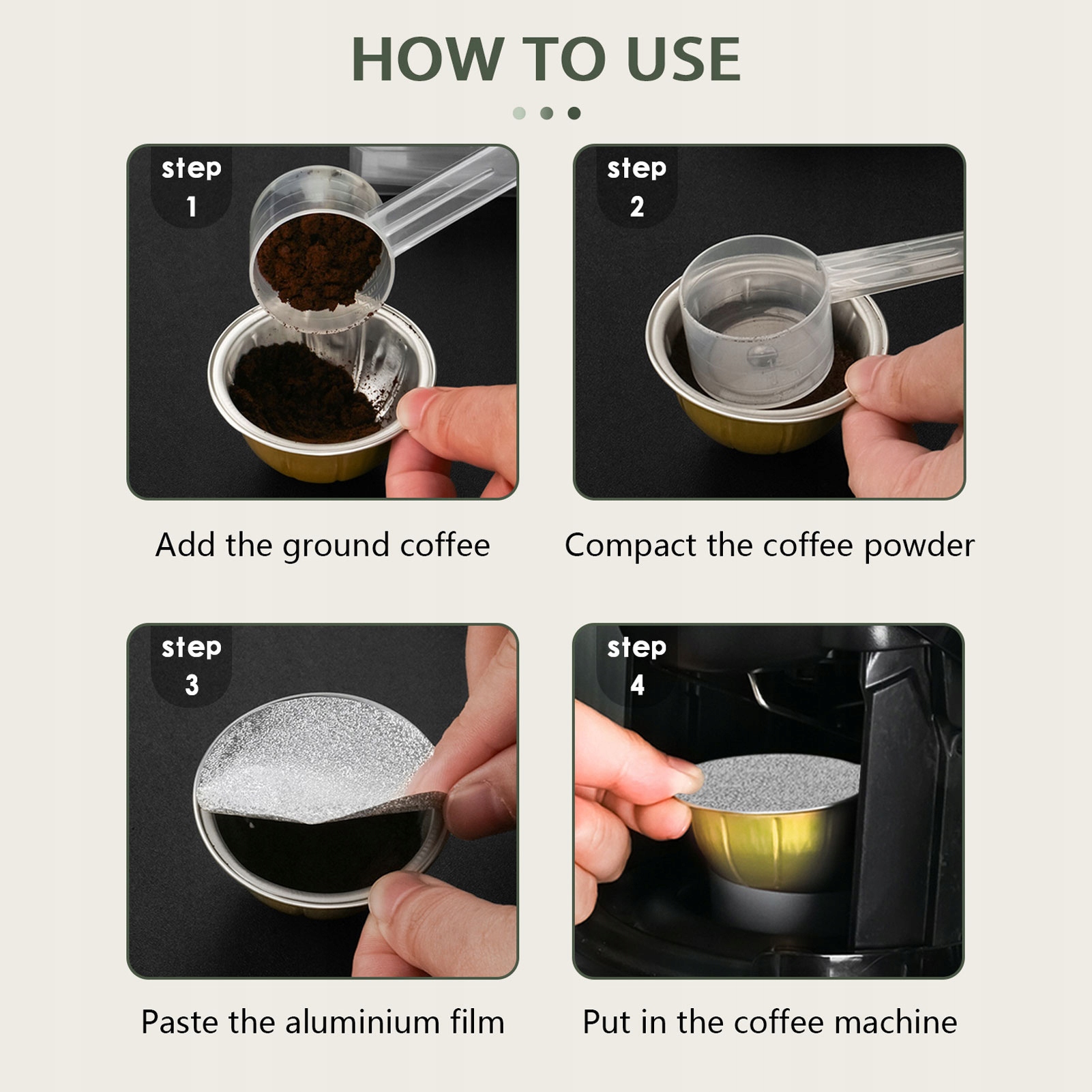 HOW TO USE

step 1

Add the ground coffee

step 2

Compact the coffee powder

step 3

Paste the aluminium film

step 4

Put in the coffee machine