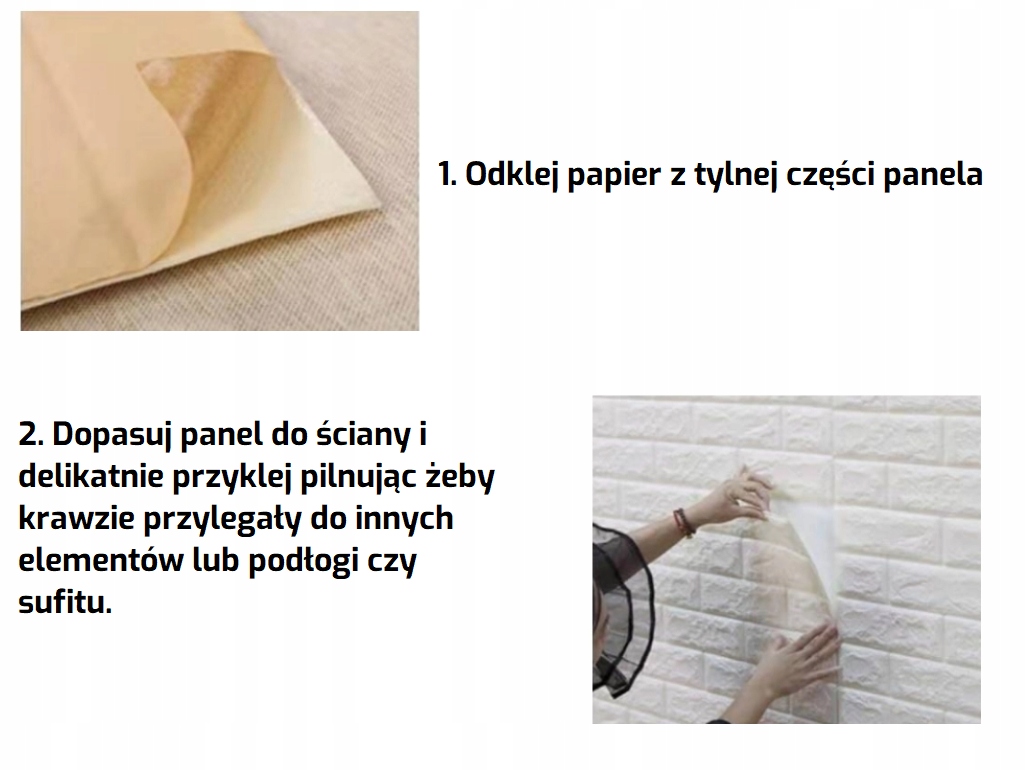 1. Odklej papier z tylnej części panela

2. Dopasuj panel do ściany i delikatnie przyklej pilnując żeby krawzie przylegały do innych elementów lub podłogi czy sufitu.