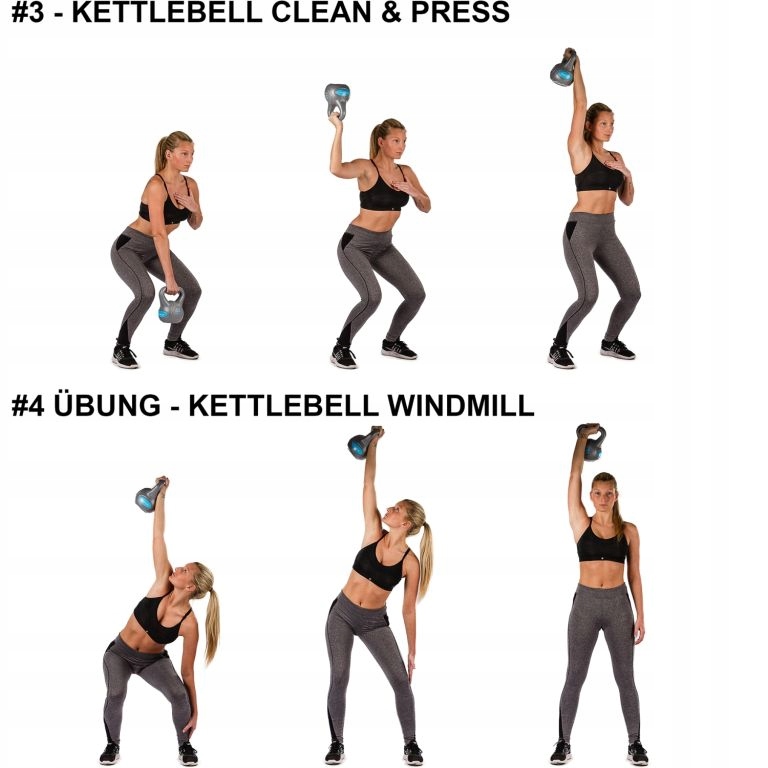 #3 - KETTLEBELL CLEAN & PRESS

#4 ÜBUNG - KETTLEBELL WINDMILL