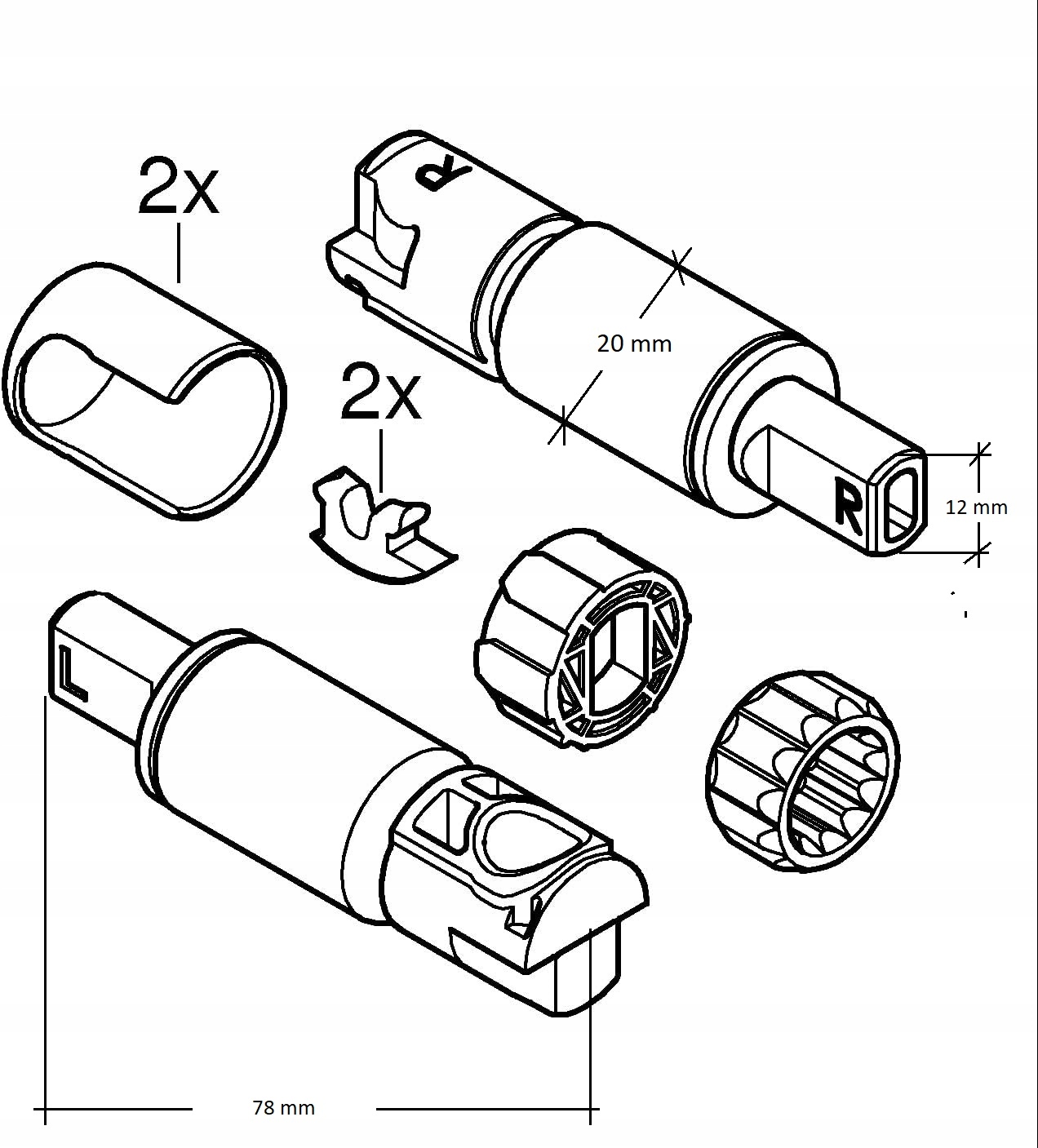 2x

R

20 mm

2x

R

12 mm

L

78 mm