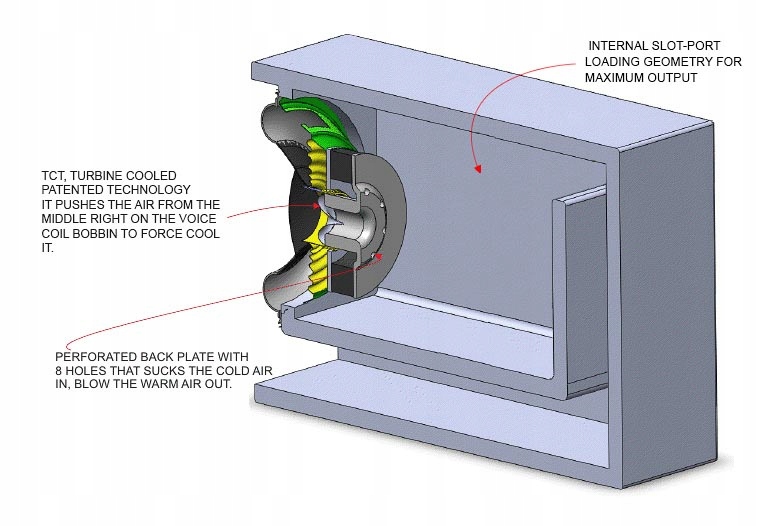 INTERNAL SLOT-PORT LOADING GEOMETRY FOR MAXIMUM OUTPUT

TCT, TURBINE COOLED PATENTED TECHNOLOGY IT PUSHES THE AIR FROM THE MIDDLE RIGHT ON THE VOICE COIL BOBBIN TO FORCE COOL IT.

PERFORATED BACK PLATE WITH 8 HOLES THAT SUCKS THE COLD AIR IN, BLOW THE WARM AIR OUT.