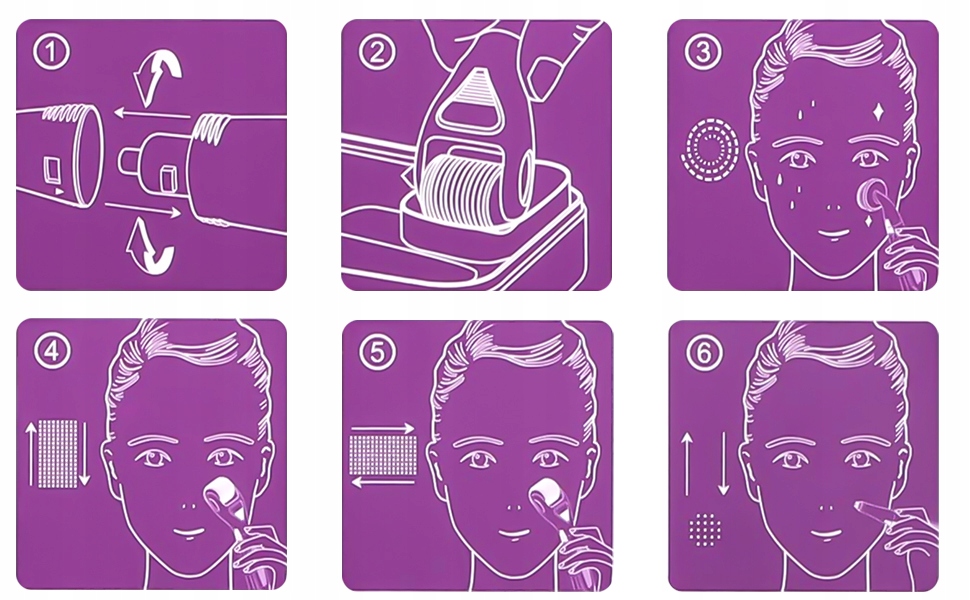 ①
②
③
④
⑤
⑥