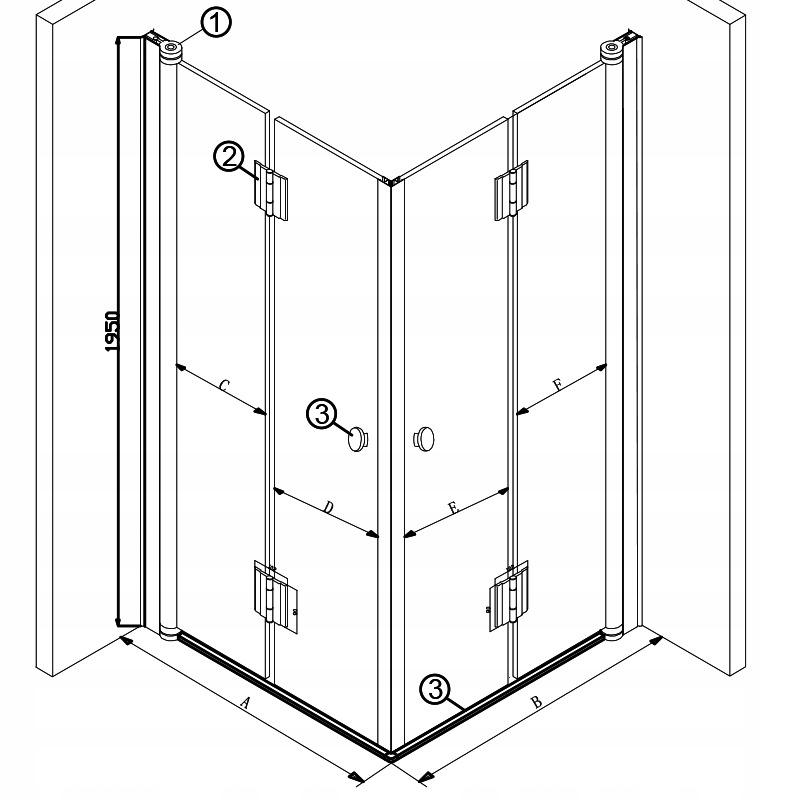 1
2
1950
C
F
3
D
E
3
A
B