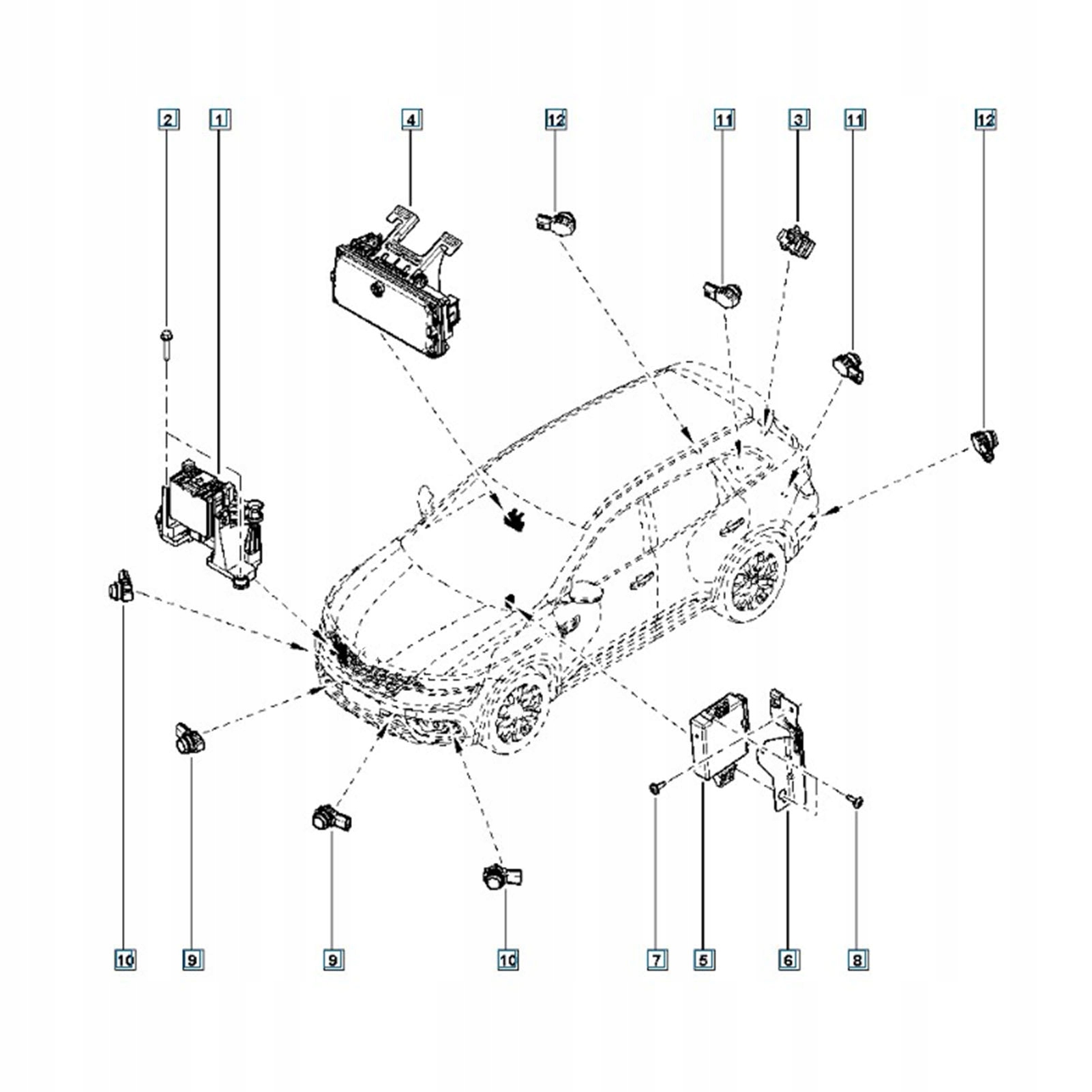 2
1
4
12
11
3
11
12
10
9
9
10
7
5
6
8