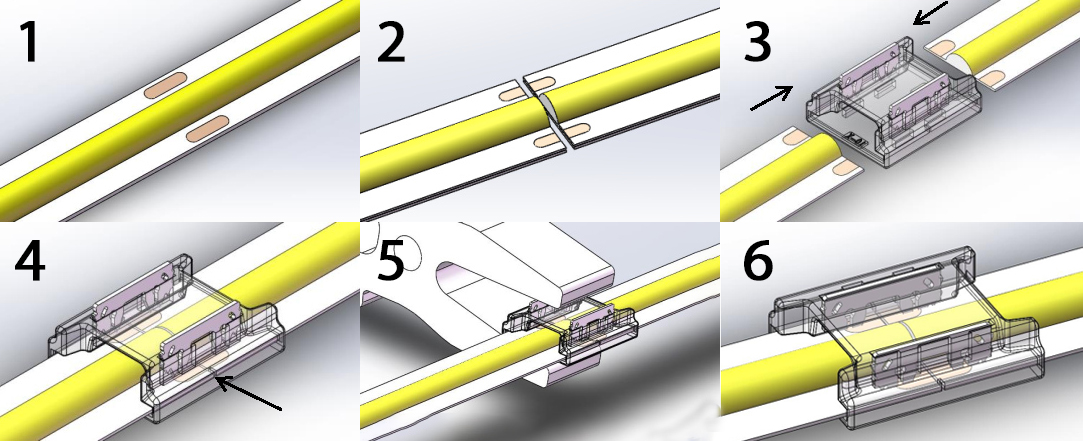 1

2

3

4

5

6