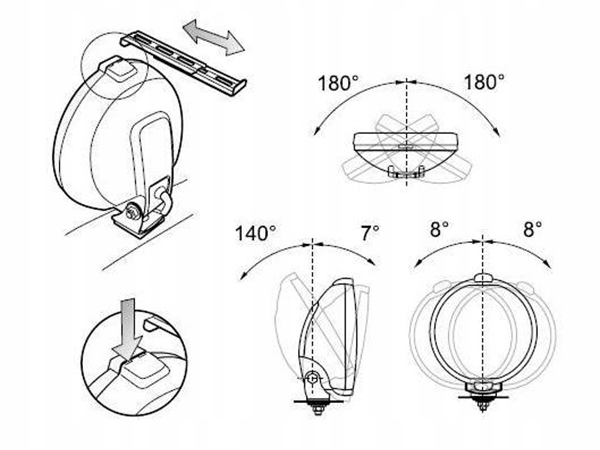 180°
180°
140°
7°
8°
8°