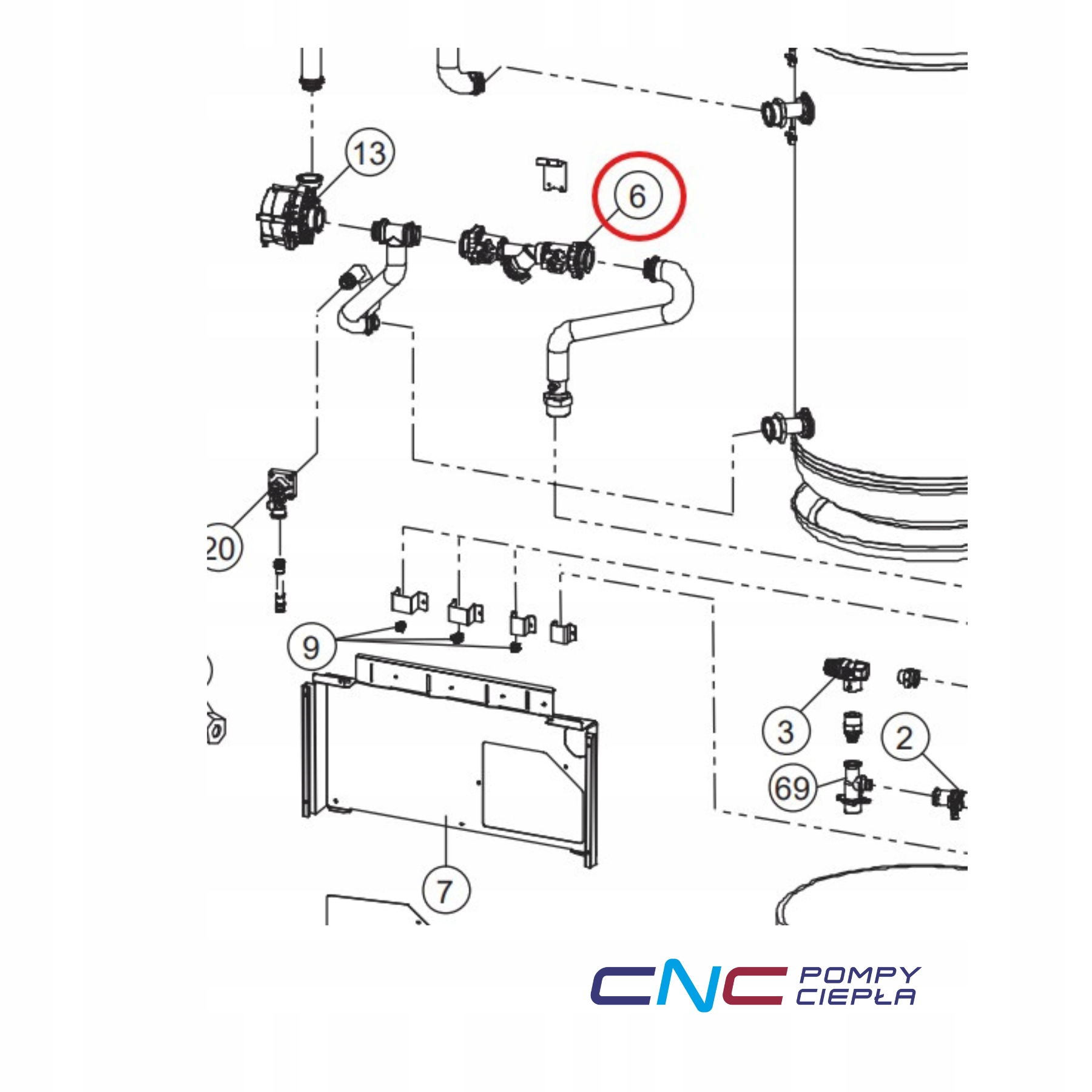 13
6
20
9
3
2
69
7
CNC POMPY CIEPŁA